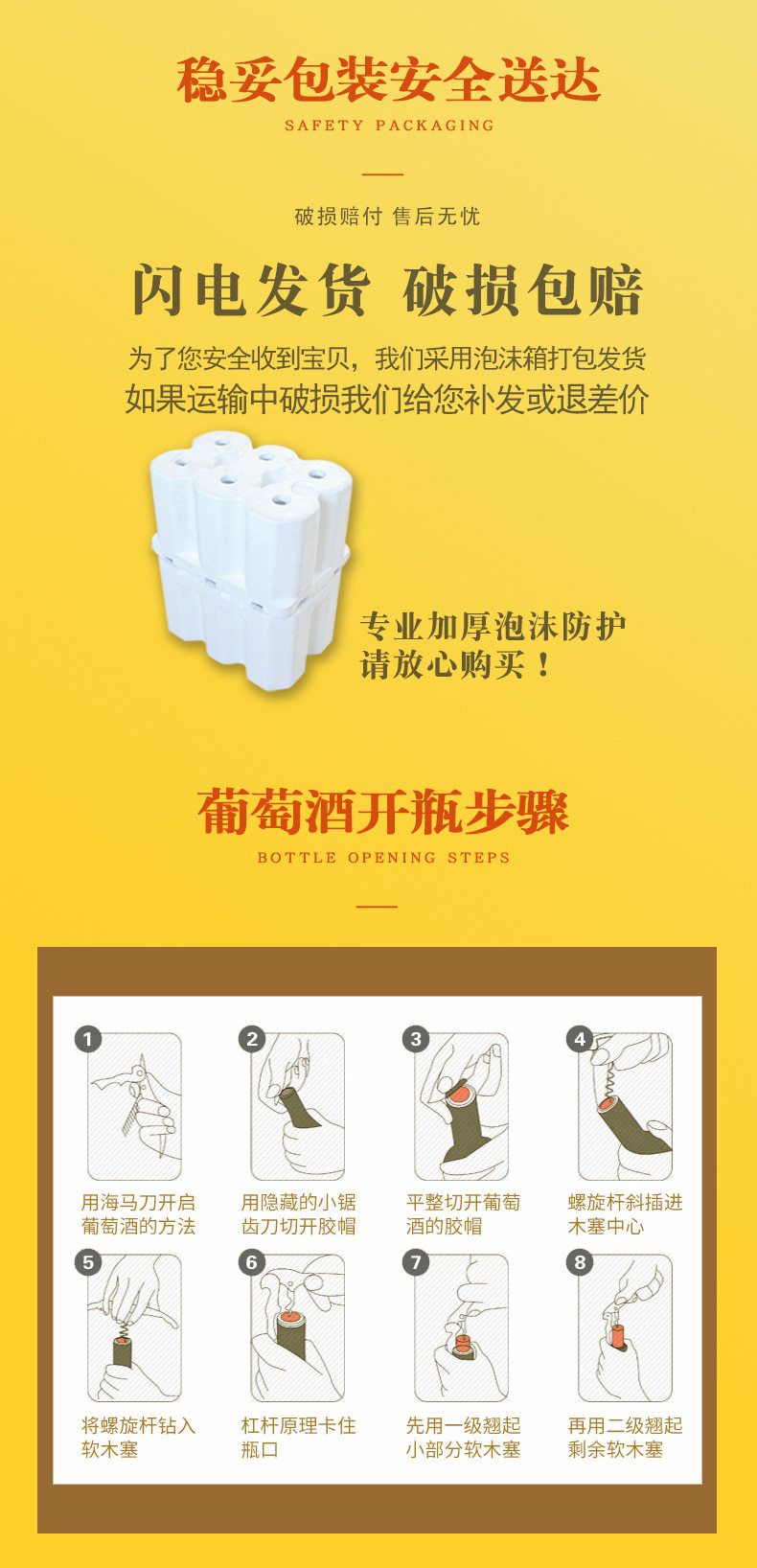 稳妥包装安全送达
SAFETY PACKAGING

破损赔付 售后无忧

闪电发货 破损包赔

为了您安全收到宝贝，我们采用泡沫箱打包发货
如果运输中破损我们给您补发或退差价

专业加厚泡沫防护
请放心购买！

葡萄酒开瓶步骤
BOTTLE OPENING STEPS

1
用海马刀开启葡萄酒的方法

2
用隐藏的小锯齿刀切开胶帽

3
平整切开葡萄酒的胶帽

4
螺旋杆斜插进木塞中心

5
将螺旋杆钻入软木塞

6
杠杆原理卡住瓶口

7
先用一级翘起小部分软木塞

8
再用二级翘起剩余软木塞