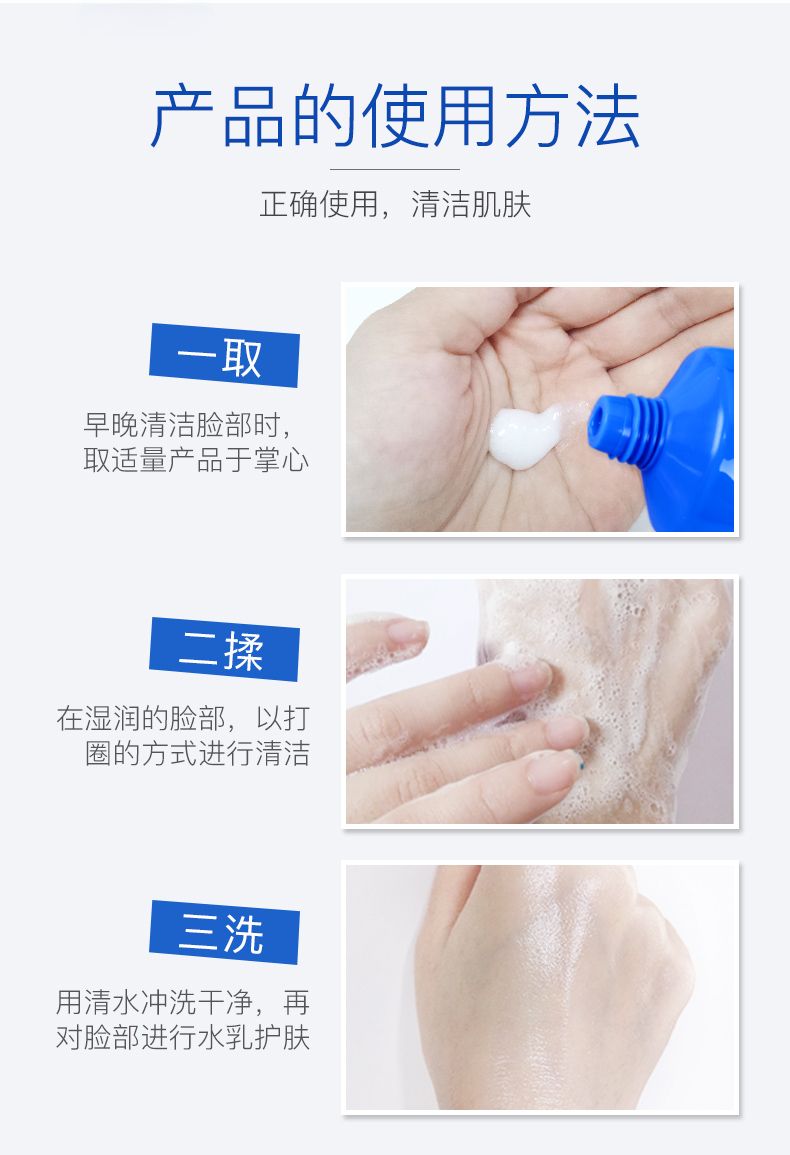 产品的使用方法

正确使用，清洁肌肤

一取

早晚清洁脸部时，取适量产品于掌心

二揉

在湿润的脸部，以打圈的方式进行清洁

三洗

用清水冲洗干净，再对脸部进行水乳护肤