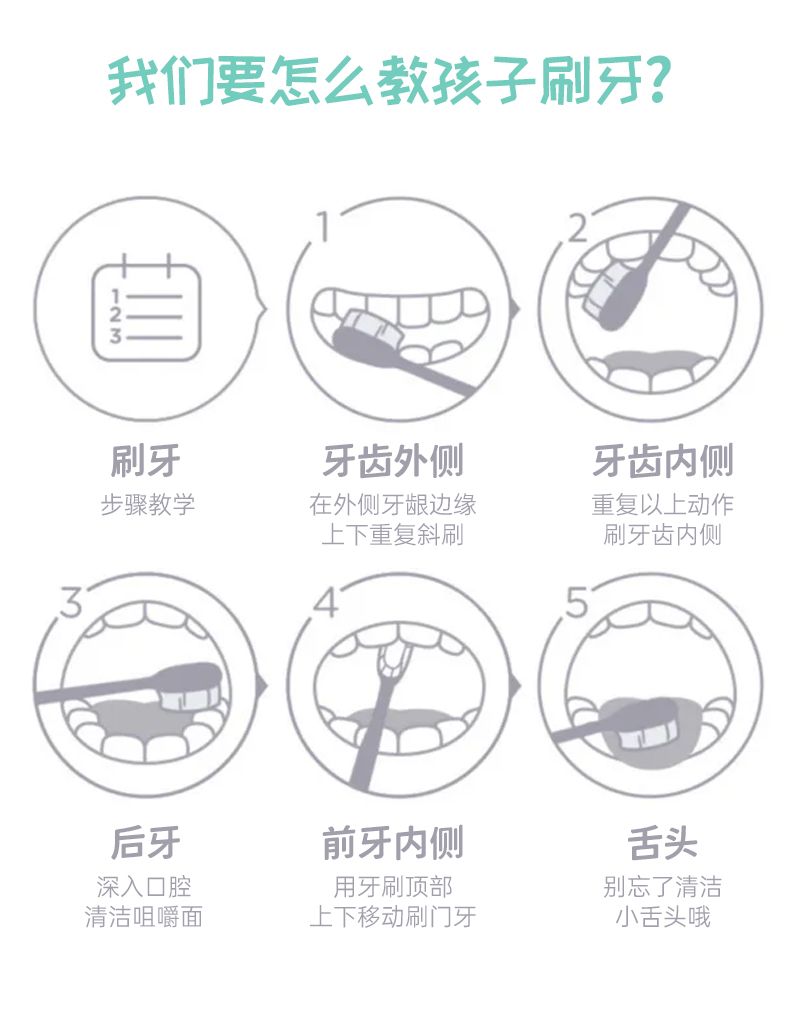 我们要怎么教孩子刷牙？

1
2
3

刷牙
步骤教学

1

牙齿外侧
在外侧牙龈边缘
上下重复斜刷

2

牙齿内侧
重复以上动作
刷牙齿内侧

3

后牙
深入口腔
清洁咀嚼面

4

前牙内侧
用牙刷顶部
上下移动刷门牙

5

舌头
别忘了清洁
小舌头哦