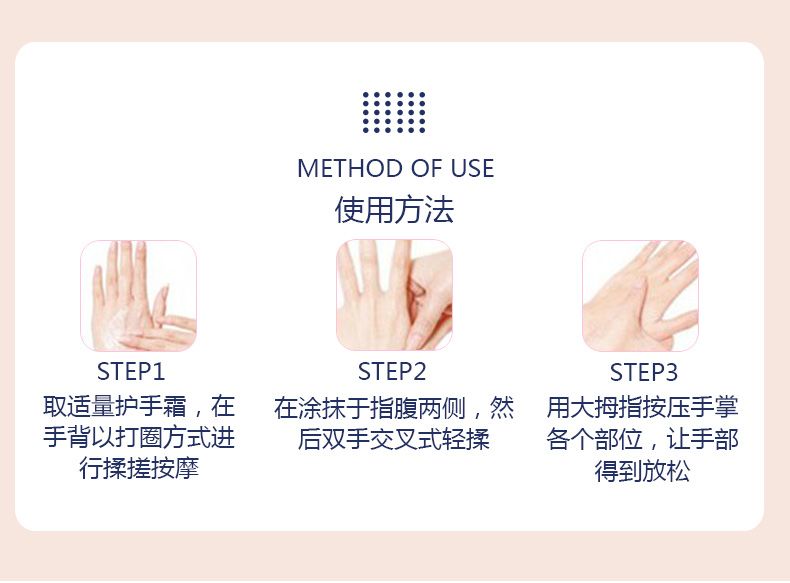 METHOD OF USE
使用方法

STEP1
取适量护手霜，在手背以打圈方式进行揉搓按摩

STEP2
在涂抹于指腹两侧，然后双手交叉式轻揉

STEP3
用大拇指按压手掌各个部位，让手部得到放松