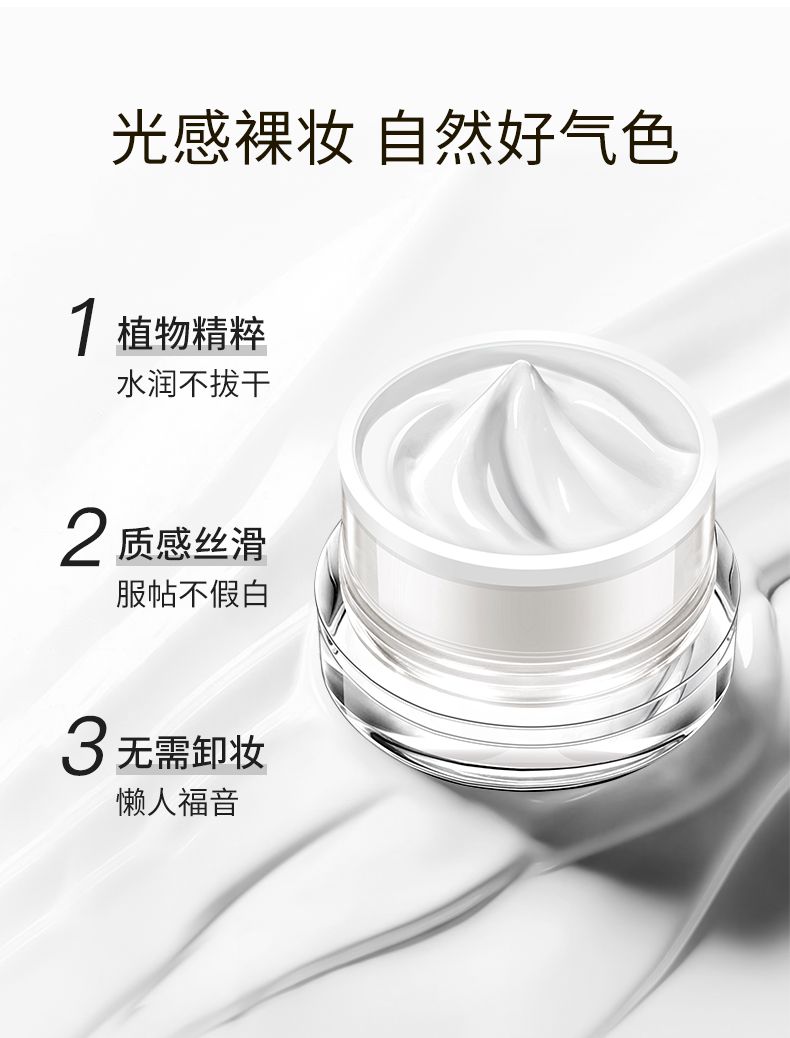 光感裸妆 自然好气色

1 植物精粹
水润不拔干

2 质感丝滑
服帖不假白

3 无需卸妆
懒人福音