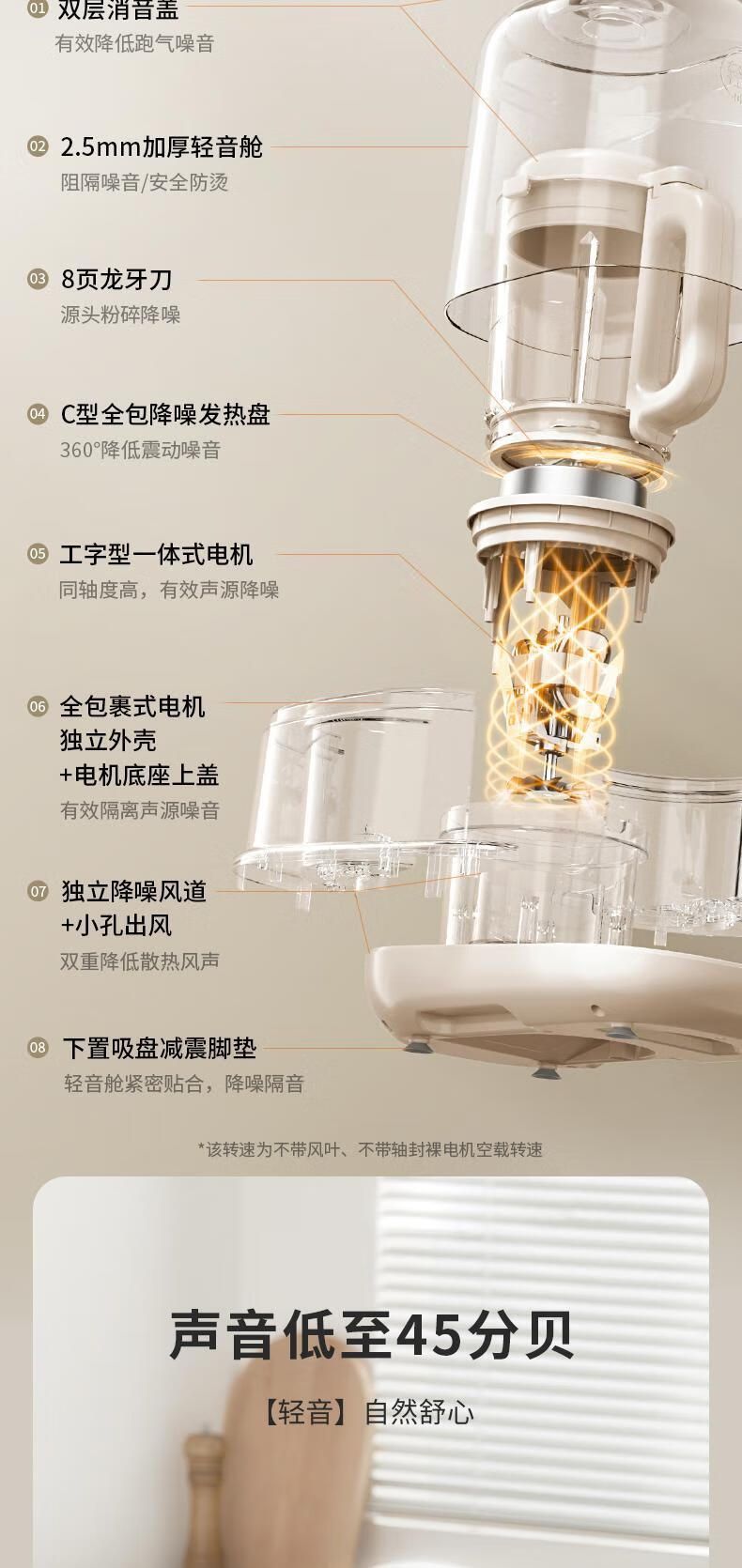 01 双层消音盖
有效降低跑气噪音

02 2.5mm加厚轻音舱
阻隔噪音/安全防烫

03 8页龙牙刀
源头粉碎降噪

04 C型全包降噪发热盘
360°降低震动噪音

05 工字型一体式电机
同轴度高，有效声源降噪

06 全包裹式电机
独立外壳
+电机底座上盖
有效隔离声源噪音

07 独立降噪风道
+小孔出风
双重降低散热风声

08 下置吸盘减震脚垫
轻音舱紧密贴合，降噪隔音

*该转速为不带风叶、不带轴封裸电机空载转速

声音低至45分贝

【轻音】自然舒心