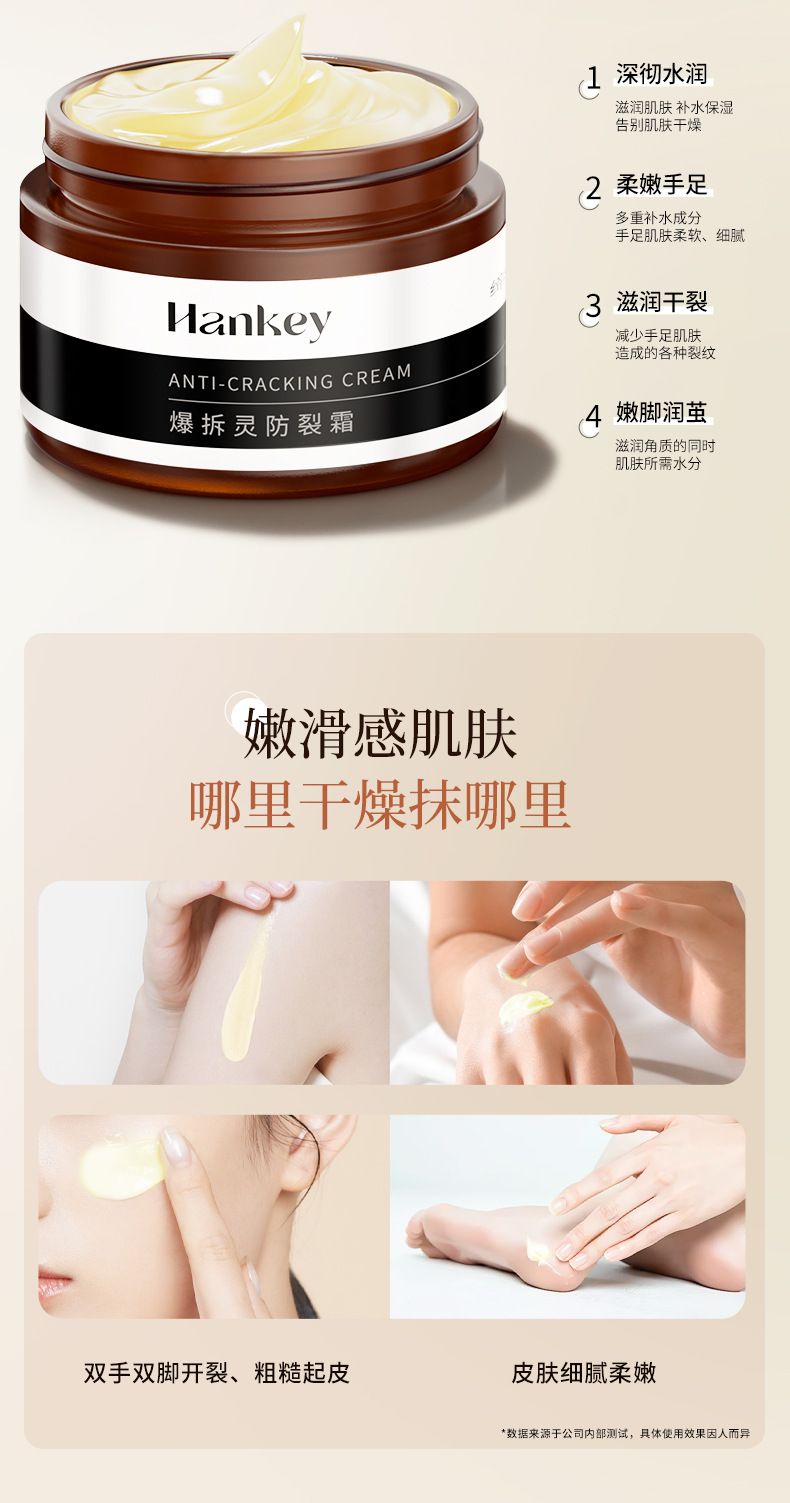 Hankey
ANTI-CRACKING CREAM
爆拆灵防裂霜

1 深彻水润
滋润肌肤 补水保湿
告别肌肤干燥

2 柔嫩手足
多重补水成分
手足肌肤柔软、细腻

3 滋润干裂
减少手足肌肤
造成的各种裂纹

4 嫩脚润茧
滋润角质的同时
肌肤所需水分

嫩滑感肌肤
哪里干燥抹哪里

双手双脚开裂、粗糙起皮

皮肤细腻柔嫩

*数据来源于公司内部测试，具体使用效果因人而异