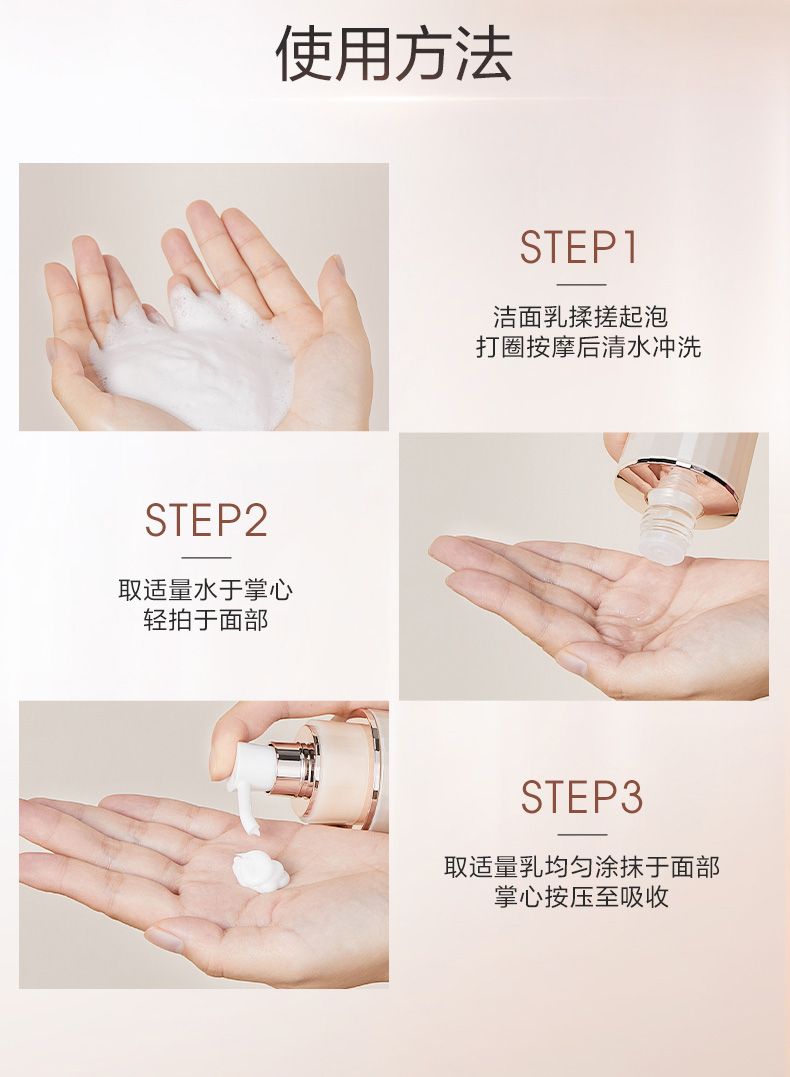 使用方法

STEP1

洁面乳揉搓起泡
打圈按摩后清水冲洗

STEP2

取适量水于掌心
轻拍于面部

STEP3

取适量乳均匀涂抹于面部
掌心按压至吸收