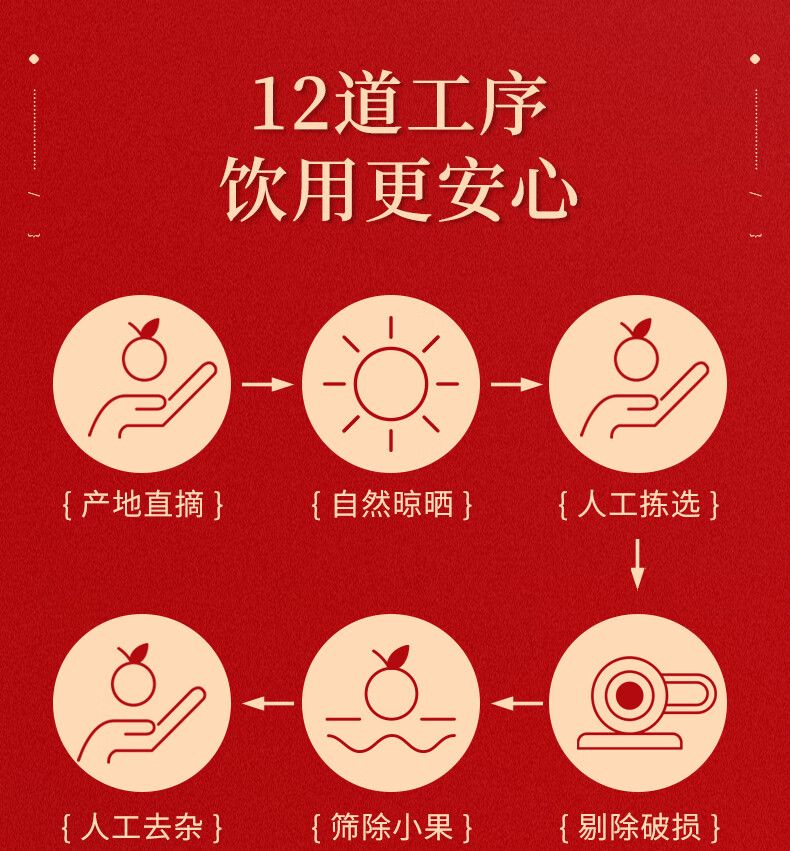 12道工序
饮用更安心

{ 产地直摘 }

{ 自然晾晒 }

{ 人工拣选 }

{ 剔除破损 }

{ 筛除小果 }

{ 人工去杂 }