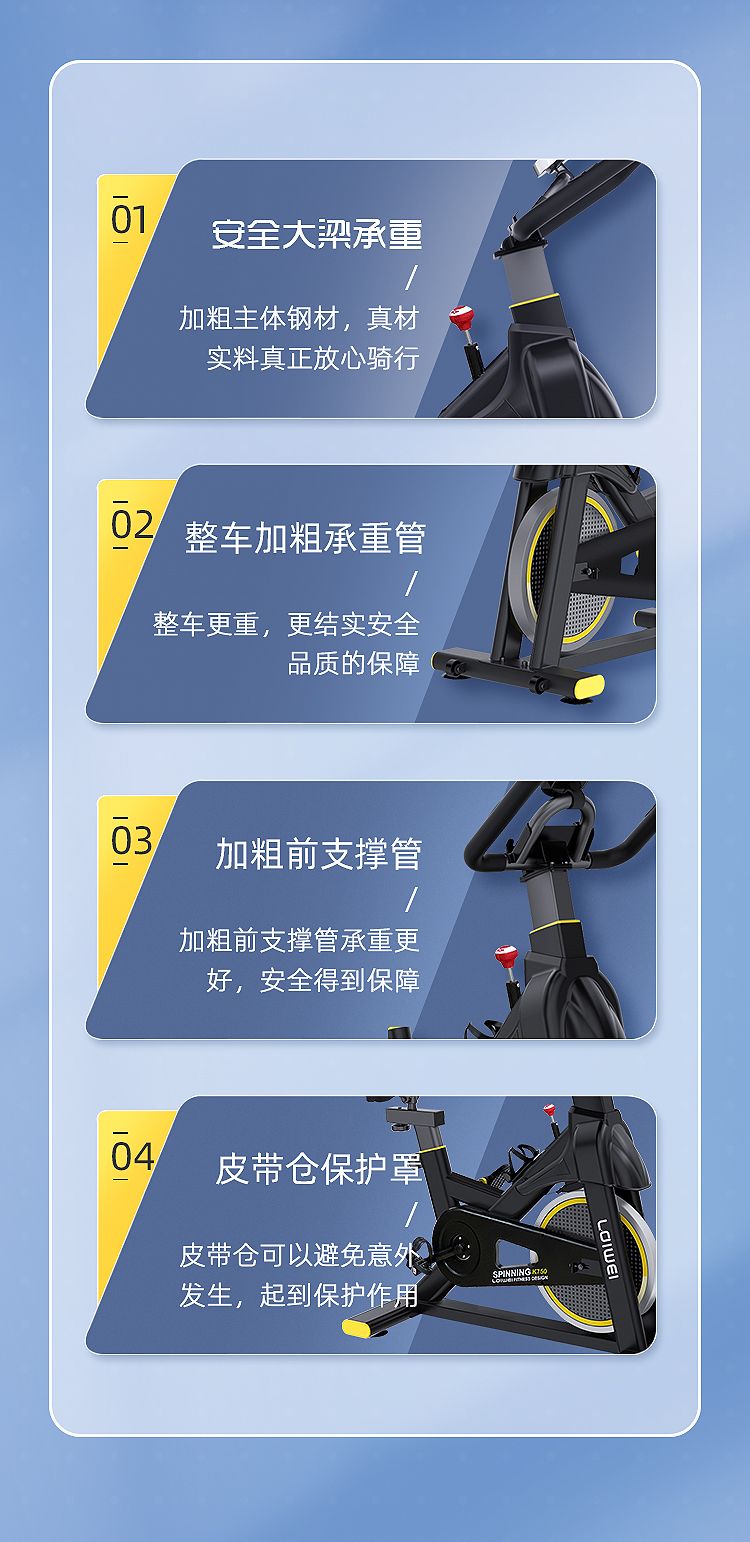 01
安全大梁承重
/
加粗主体钢材，真材实料真正放心骑行

02
整车加粗承重管
/
整车更重，更结实安全品质的保障

03
加粗前支撑管
/
加粗前支撑管承重更好，安全得到保障

04
皮带仓保护罩
/
皮带仓可以避免意外发生，起到保护作用

SPINNING K750
LAIWEI FITNESS DESIGN
LAIWEI