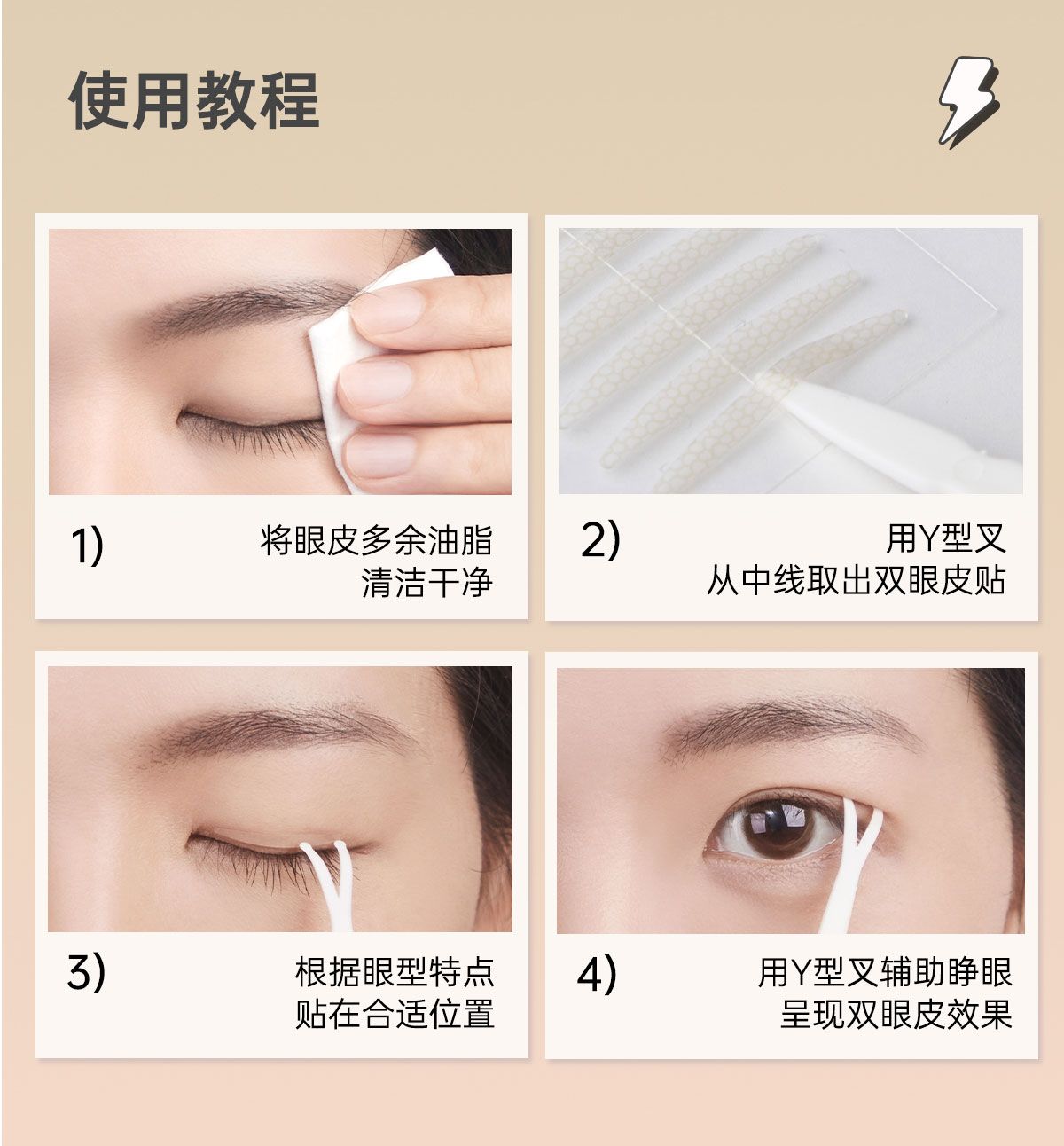 使用教程

1)
将眼皮多余油脂
清洁干净

2)
用Y型叉
从中线取出双眼皮贴

3)
根据眼型特点
贴在合适位置

4)
用Y型叉辅助睁眼
呈现双眼皮效果