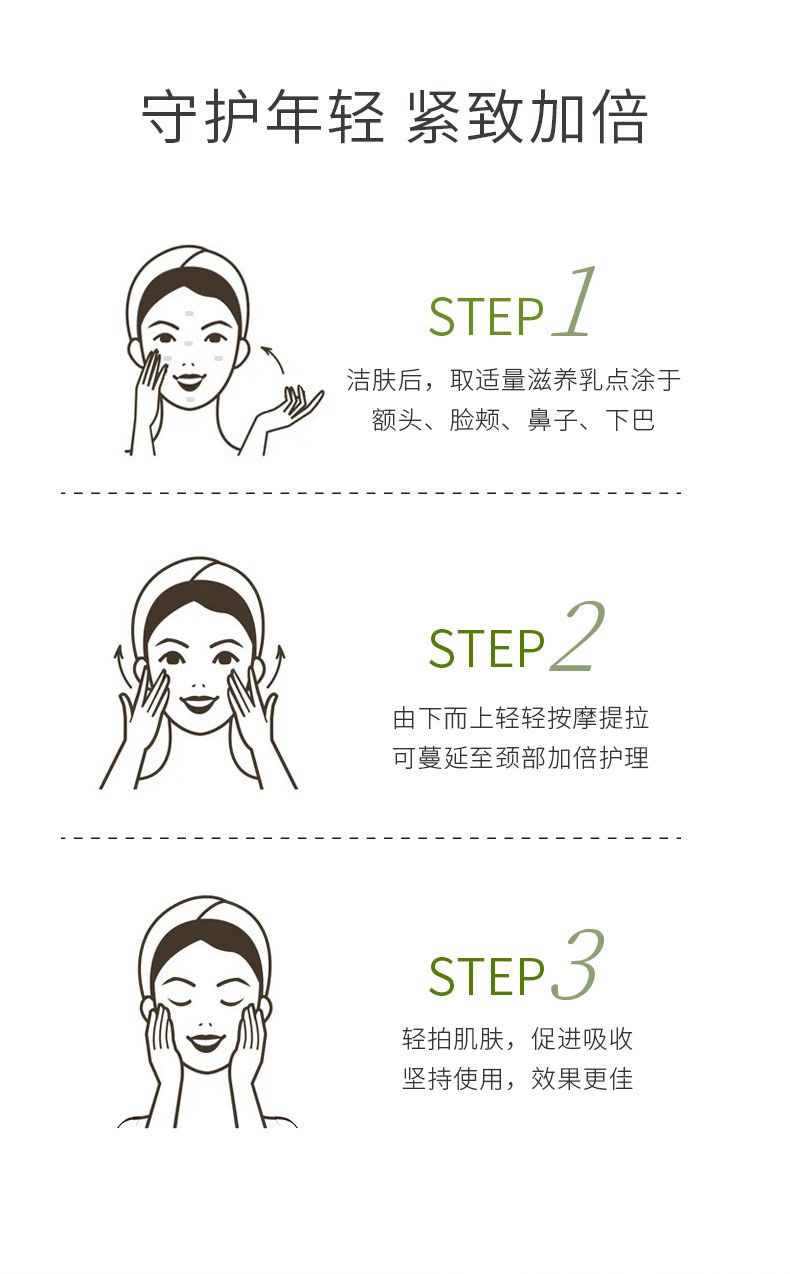 守护年轻 紧致加倍

STEP 1

洁肤后，取适量滋养乳点涂于额头、脸颊、鼻子、下巴

STEP 2

由下而上轻轻按摩提拉
可蔓延至颈部加倍护理

STEP 3

轻拍肌肤，促进吸收
坚持使用，效果更佳