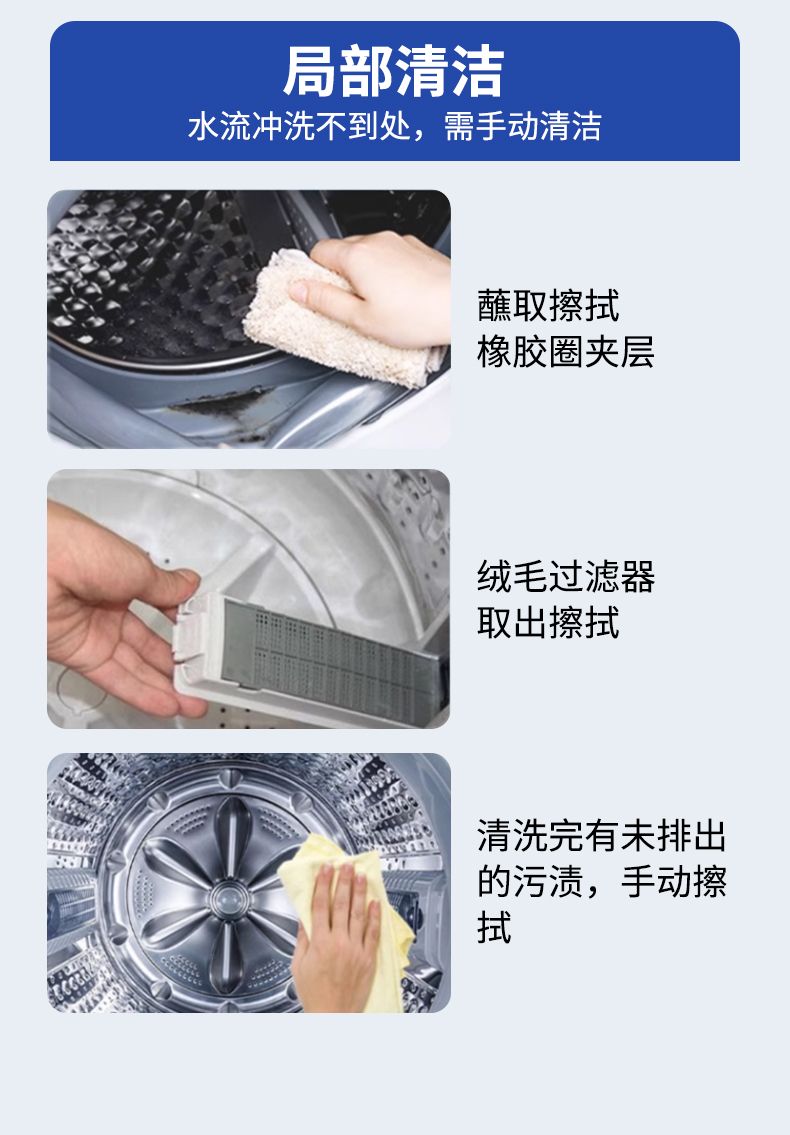 局部清洁
水流冲洗不到处，需手动清洁

蘸取擦拭
橡胶圈夹层

绒毛过滤器
取出擦拭

清洗完有未排出的污渍，手动擦拭