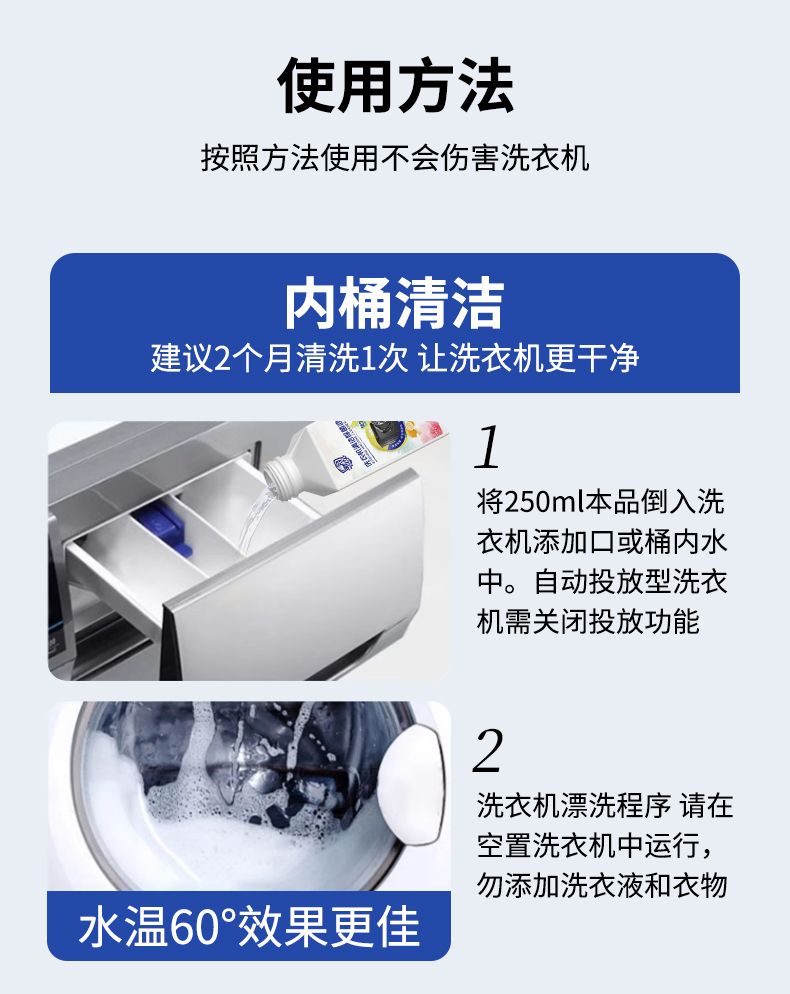 使用方法

按照方法使用不会伤害洗衣机

内桶清洁

建议2个月清洗1次 让洗衣机更干净

1

将250ml本品倒入洗衣机添加口或桶内水中。自动投放型洗衣机需关闭投放功能

2

洗衣机漂洗程序 请在空置洗衣机中运行，勿添加洗衣液和衣物

水温60°效果更佳