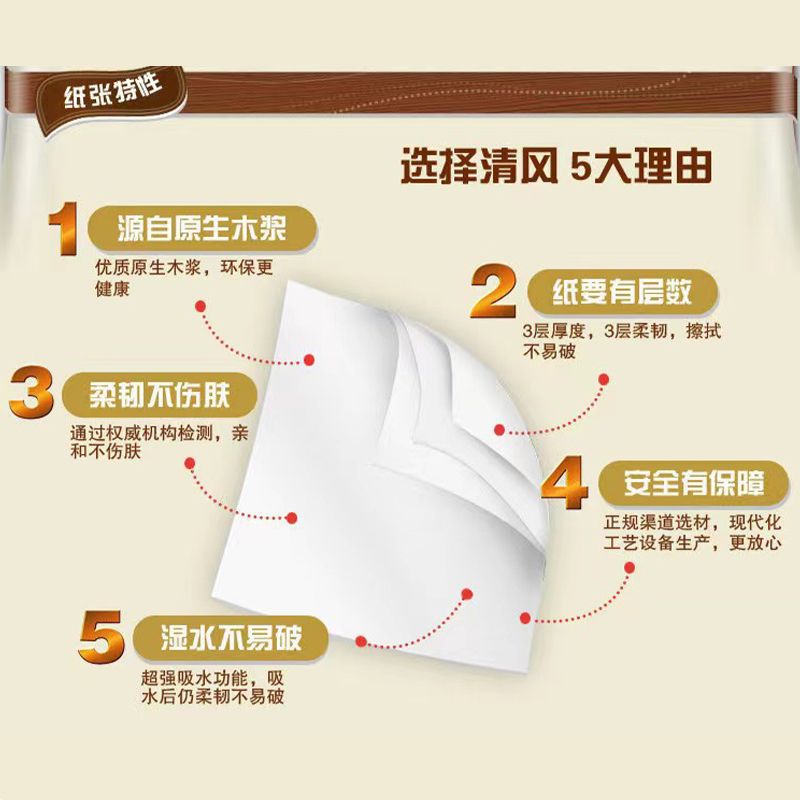 纸张特性

选择清风 5大理由

1 源自原生木浆
优质原生木浆，环保更健康

2 纸要有层数
3层厚度，3层柔韧，擦拭不易破

3 柔韧不伤肤
通过权威机构检测，亲和不伤肤

4 安全有保障
正规渠道选材，现代化工艺设备生产，更放心

5 湿水不易破
超强吸水功能，吸水后仍柔韧不易破