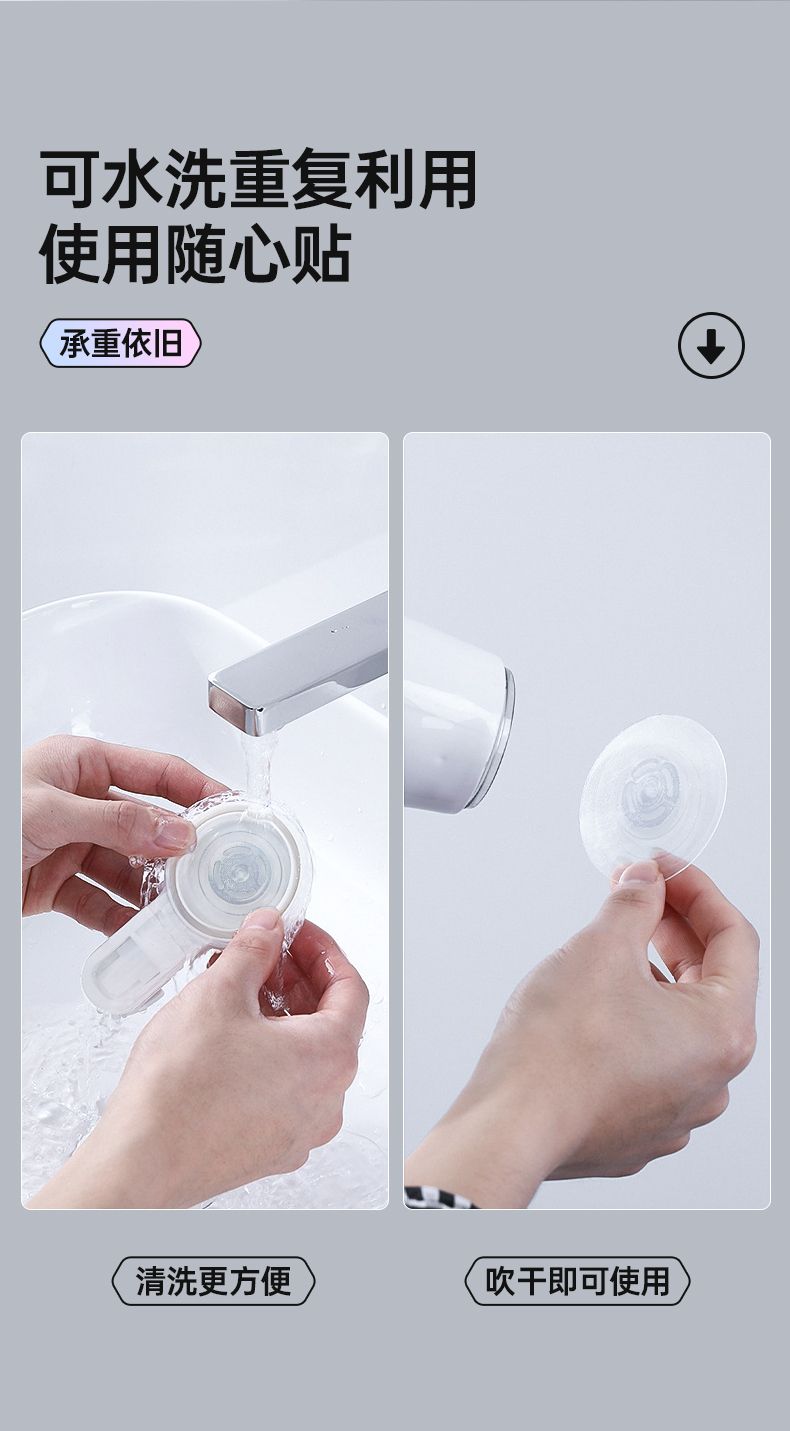 可水洗重复利用
使用随心贴

承重依旧

清洗更方便

吹干即可使用