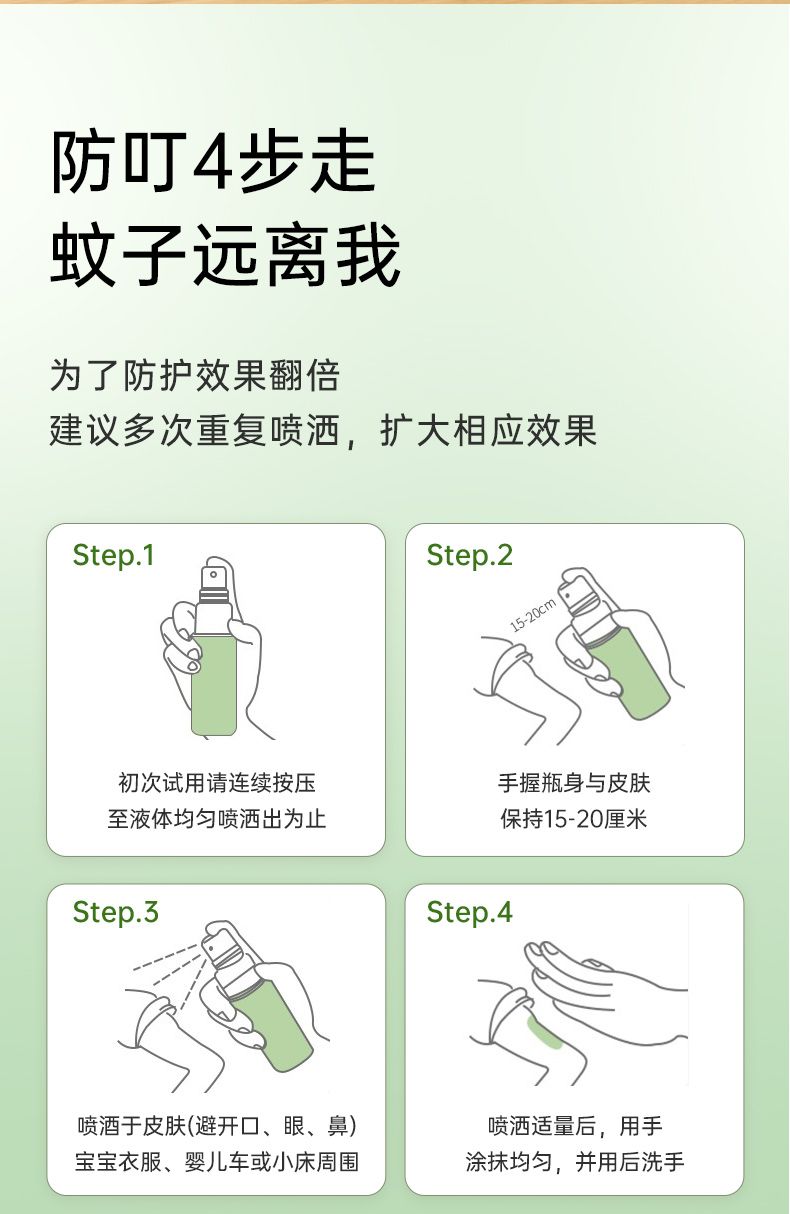 防叮4步走
蚊子远离我

为了防护效果翻倍
建议多次重复喷洒，扩大相应效果

Step.1

初次试用请连续按压
至液体均匀喷洒出为止

Step.2

15-20cm

手握瓶身与皮肤
保持15-20厘米

Step.3

喷洒于皮肤(避开口、眼、鼻)
宝宝衣服、婴儿车或小床周围

Step.4

喷洒适量后，用手
涂抹均匀，并用后洗手