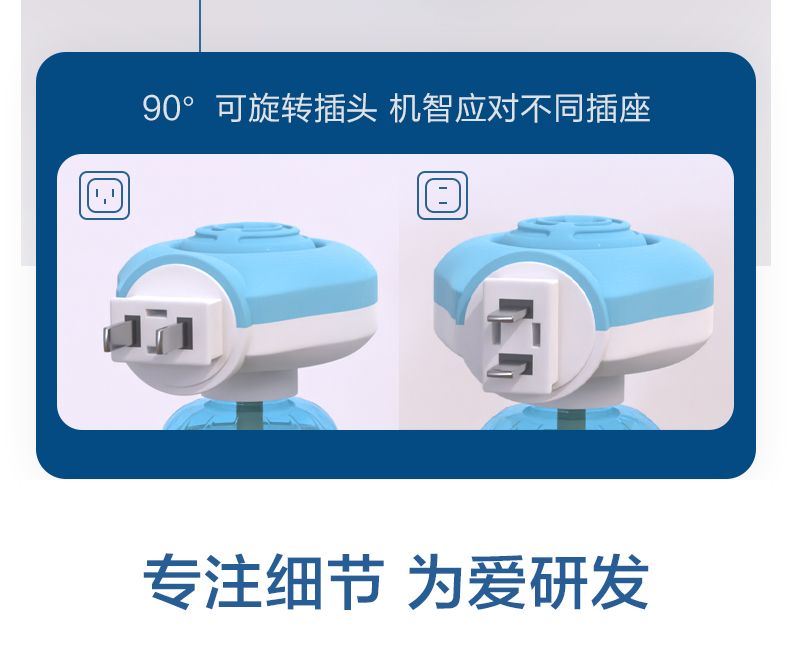 90° 可旋转插头 机智应对不同插座

专注细节 为爱研发