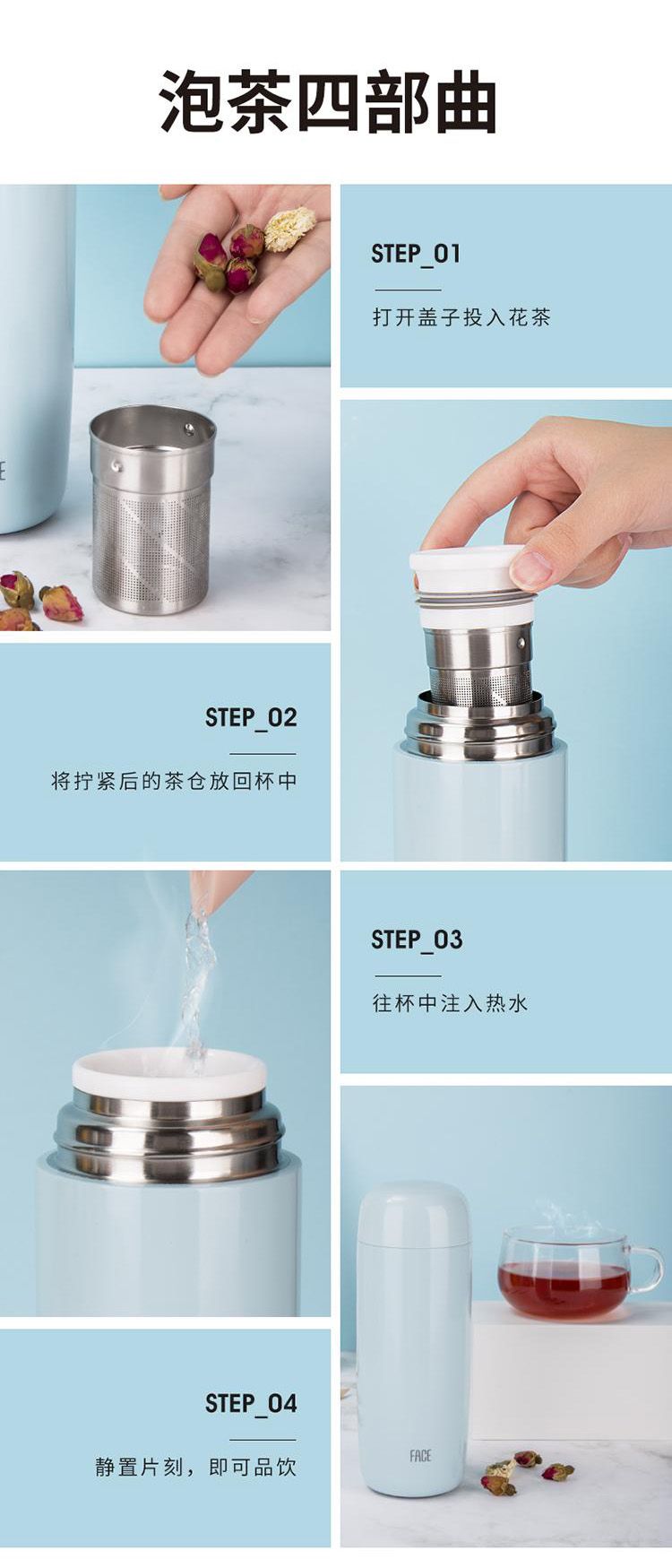 泡茶四部曲

STEP_01

打开盖子投入花茶

STEP_02

将拧紧后的茶仓放回杯中

STEP_03

往杯中注入热水

STEP_04

静置片刻，即可品饮

FACE