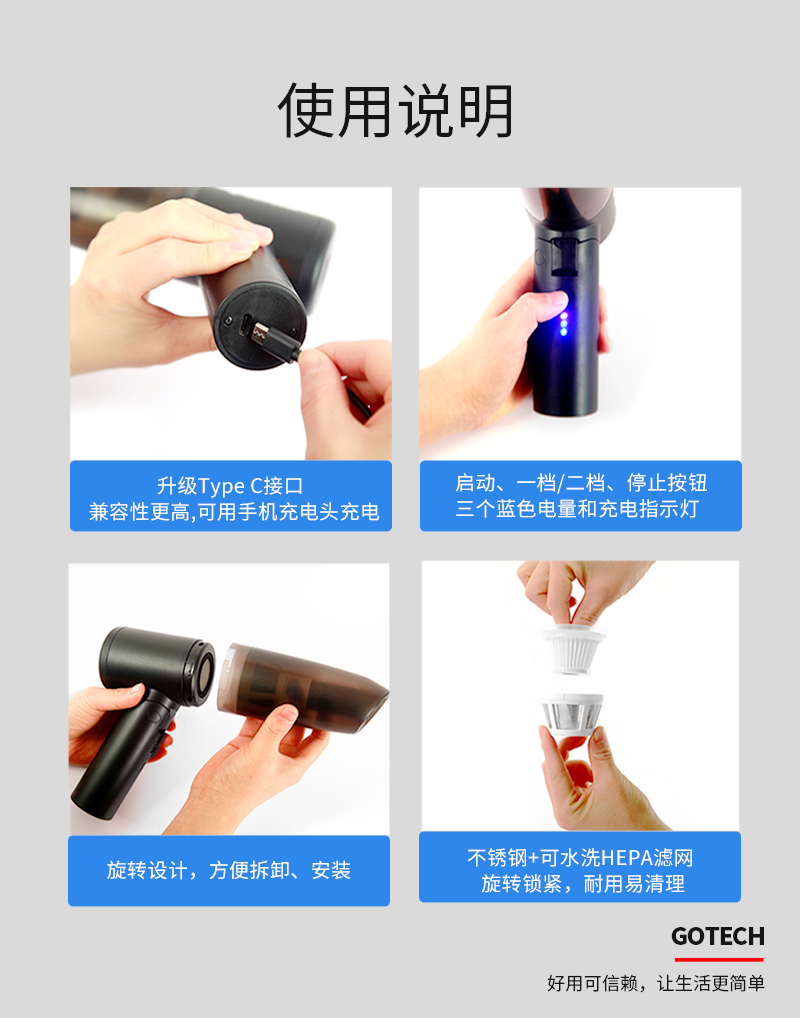 使用说明

升级Type C接口
兼容性更高,可用手机充电头充电

启动、一档/二档、停止按钮
三个蓝色电量和充电指示灯

旋转设计，方便拆卸、安装

不锈钢+可水洗HEPA滤网
旋转锁紧，耐用易清理

GOTECH
好用可信赖，让生活更简单