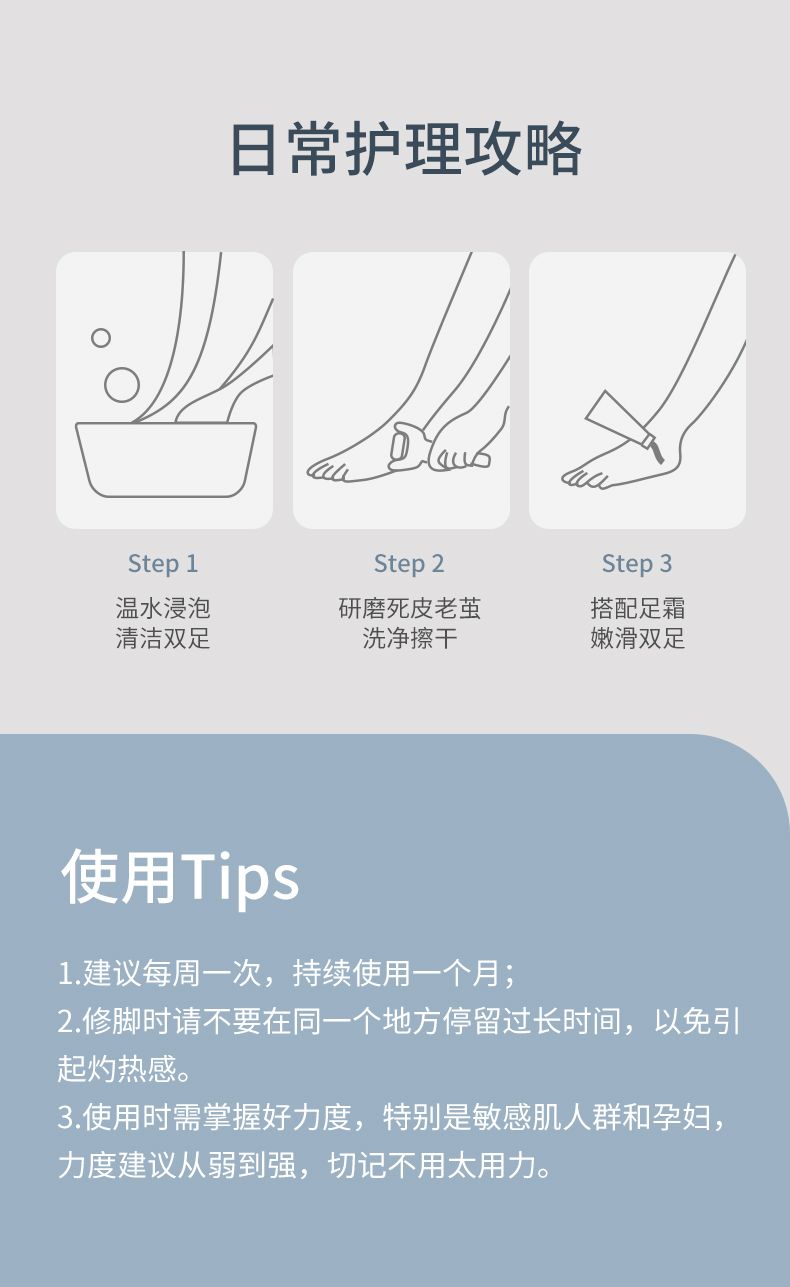 日常护理攻略

Step 1
温水浸泡
清洁双足

Step 2
研磨死皮老茧
洗净擦干

Step 3
搭配足霜
嫩滑双足

使用Tips

1.建议每周一次，持续使用一个月；
2.修脚时请不要在同一个地方停留过长时间，以免引起灼热感。
3.使用时需掌握好力度，特别是敏感肌人群和孕妇，力度建议从弱到强，切记不用太用力。