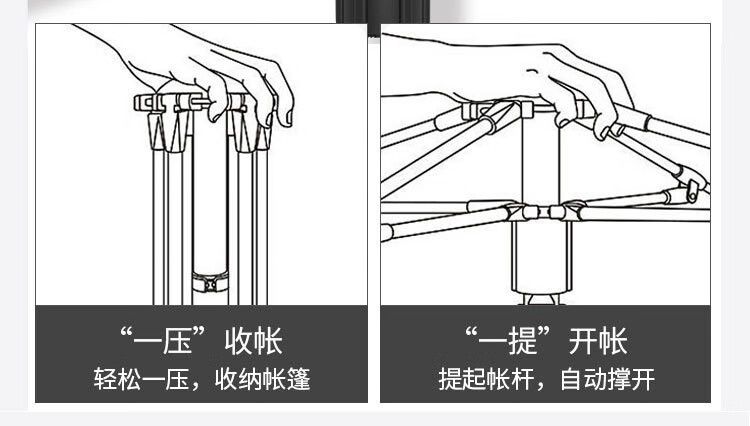 “一压”收帐

轻松一压，收纳帐篷

“一提”开帐

提起帐杆，自动撑开