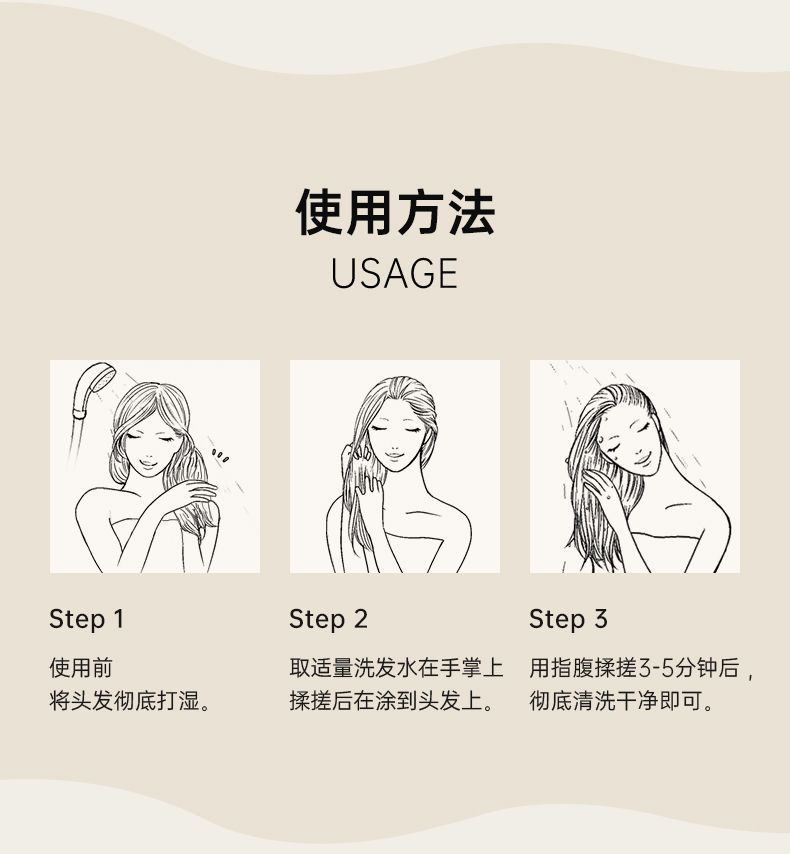 使用方法
USAGE

Step 1
使用前
将头发彻底打湿。

Step 2
取适量洗发水在手掌上
揉搓后在涂到头发上。

Step 3
用指腹揉搓3-5分钟后，
彻底清洗干净即可。