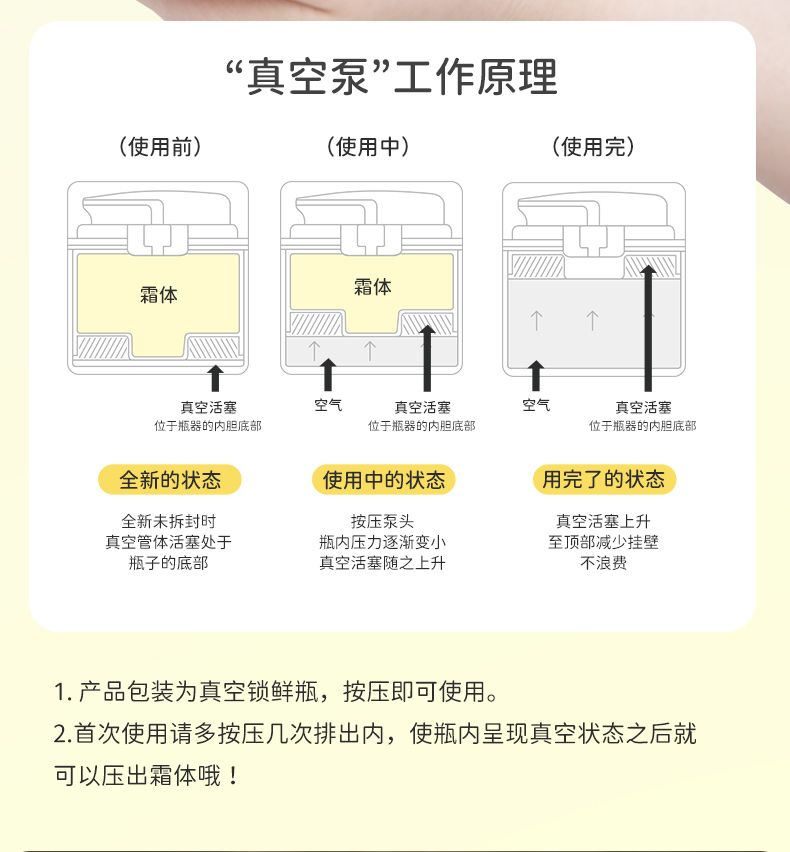 “真空泵”工作原理

（使用前）

霜体

真空活塞
位于瓶器的内胆底部

全新的状态

全新未拆封时
真空管体活塞处于
瓶子的底部

（使用中）

霜体

空气

真空活塞
位于瓶器的内胆底部

使用中的状态

按压泵头
瓶内压力逐渐变小
真空活塞随之上升

（使用完）

空气

真空活塞
位于瓶器的内胆底部

用完了的状态

真空活塞上升
至顶部减少挂壁
不浪费

1. 产品包装为真空锁鲜瓶，按压即可使用。
2.首次使用请多按压几次排出内，使瓶内呈现真空状态之后就可以压出霜体哦！