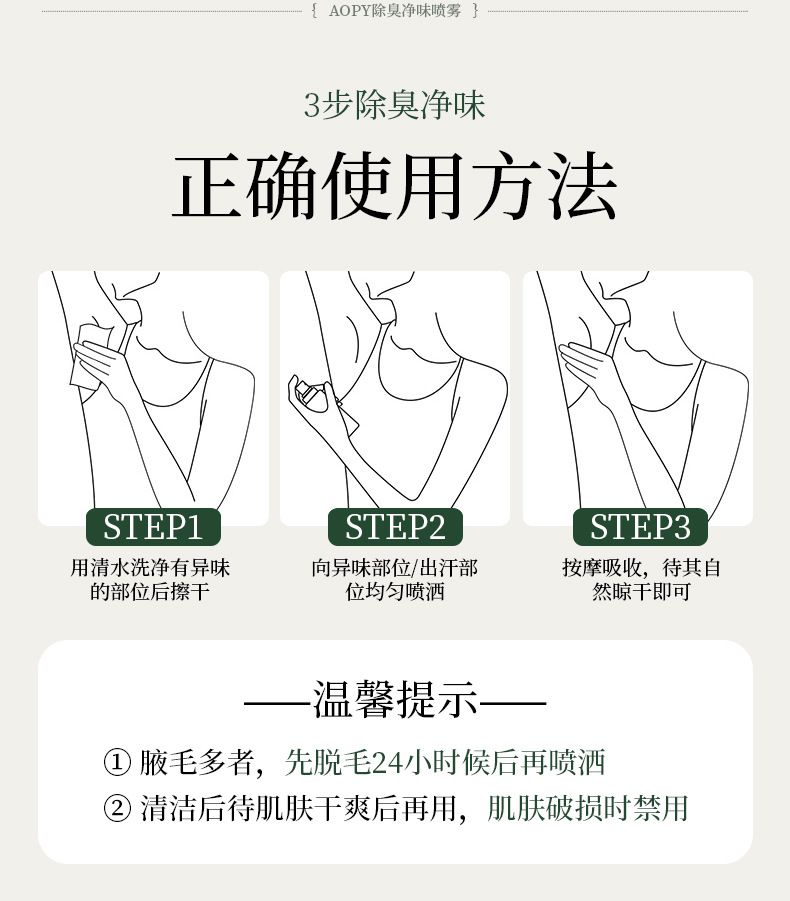 { AOPY除臭净味喷雾 }

3步除臭净味

正确使用方法

STEP1
用清水洗净有异味的部位后擦干

STEP2
向异味部位/出汗部位均匀喷洒

STEP3
按摩吸收，待其自然晾干即可

——温馨提示——

① 腋毛多者，先脱毛24小时候后再喷洒
② 清洁后待肌肤干爽后再用，肌肤破损时禁用