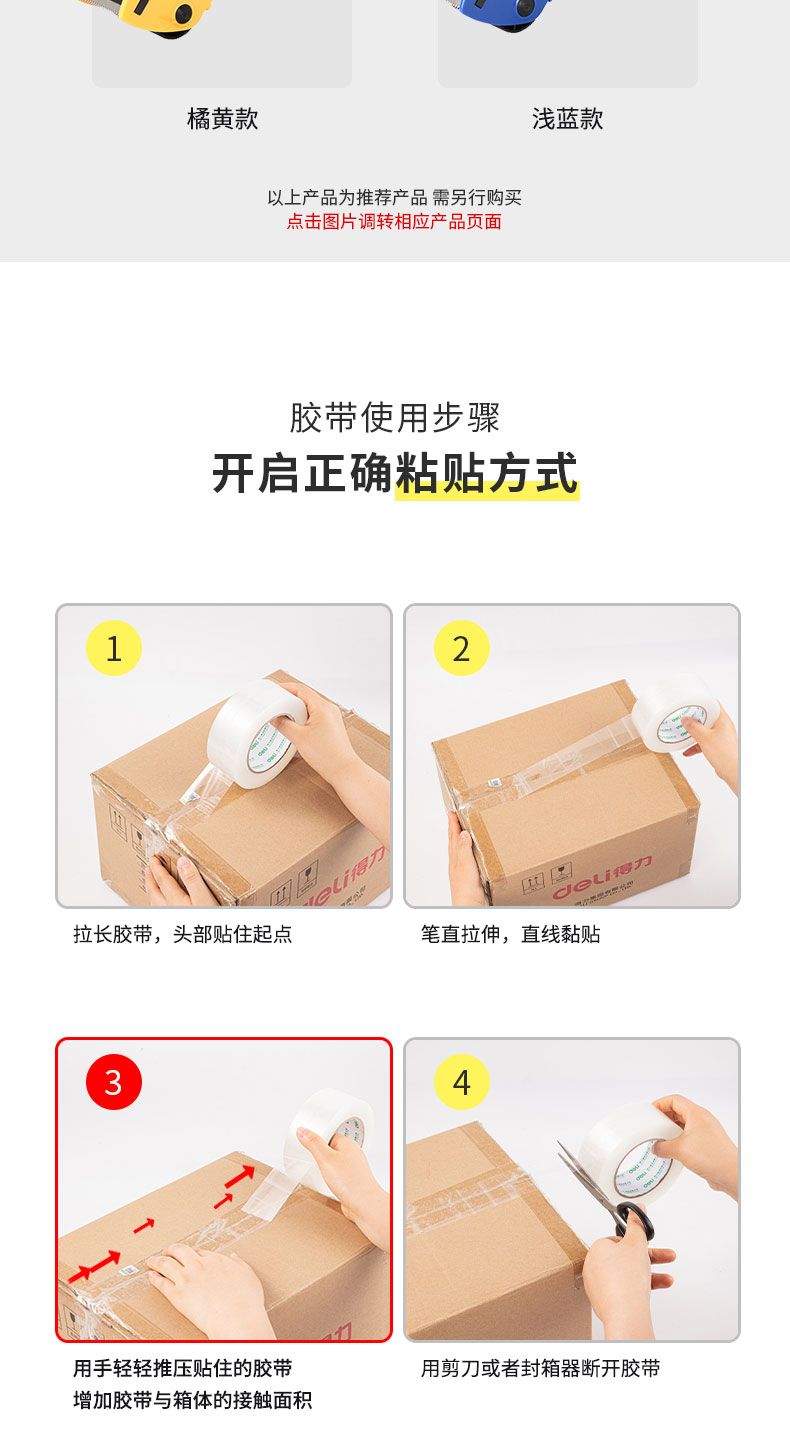 橘黄款

浅蓝款

以上产品为推荐产品 需另行购买
点击图片调转相应产品页面

胶带使用步骤
开启正确粘贴方式

1

deli得力

拉长胶带，头部贴住起点

2

deli得力

笔直拉伸，直线黏贴

3

用手轻轻推压贴住的胶带
增加胶带与箱体的接触面积

4

用剪刀或者封箱器断开胶带