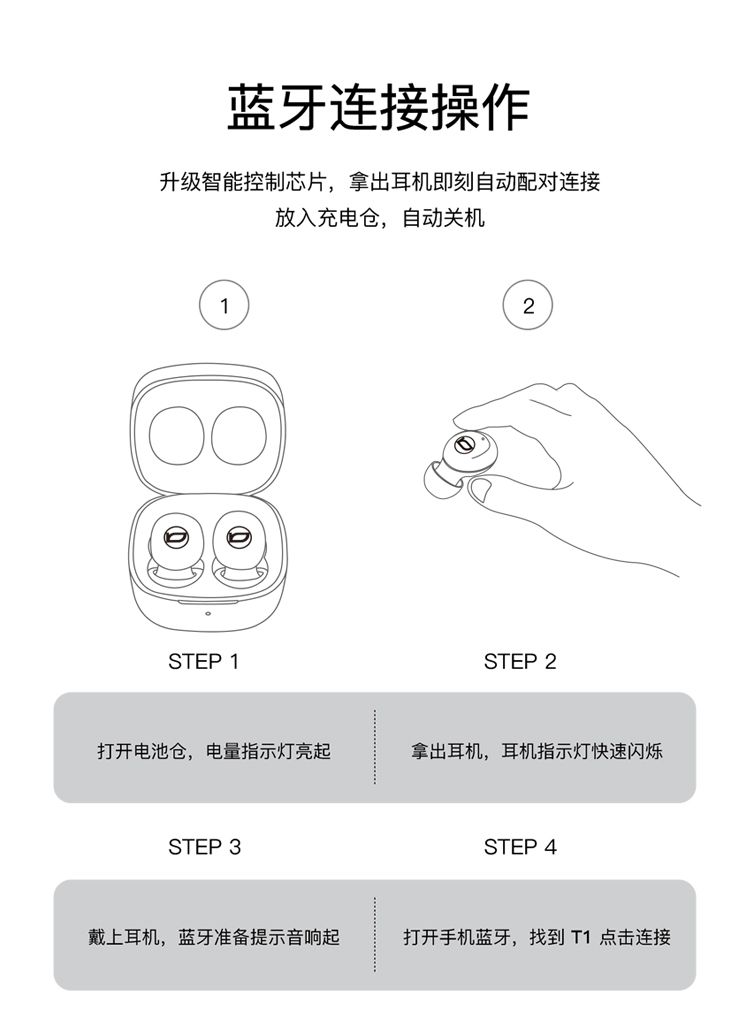 蓝牙连接操作

升级智能控制芯片，拿出耳机即刻自动配对连接
放入充电仓，自动关机

1

2

STEP 1

STEP 2

打开电池仓，电量指示灯亮起

拿出耳机，耳机指示灯快速闪烁

STEP 3

STEP 4

戴上耳机，蓝牙准备提示音响起

打开手机蓝牙，找到 T1 点击连接