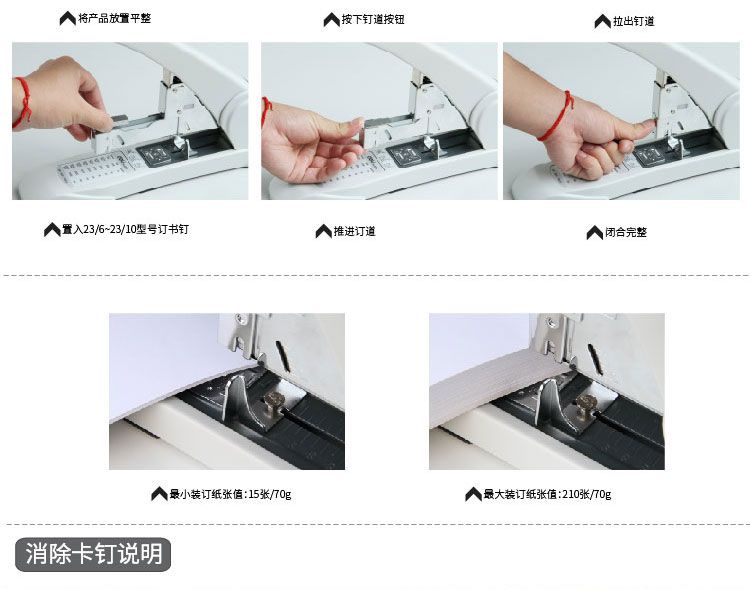 将产品放置平整

按下钉道按钮

拉出钉道

置入23/6~23/10型号订书钉

推进订道

闭合完整

最小装订纸张值：15张/70g

最大装订纸张值：210张/70g

消除卡钉说明