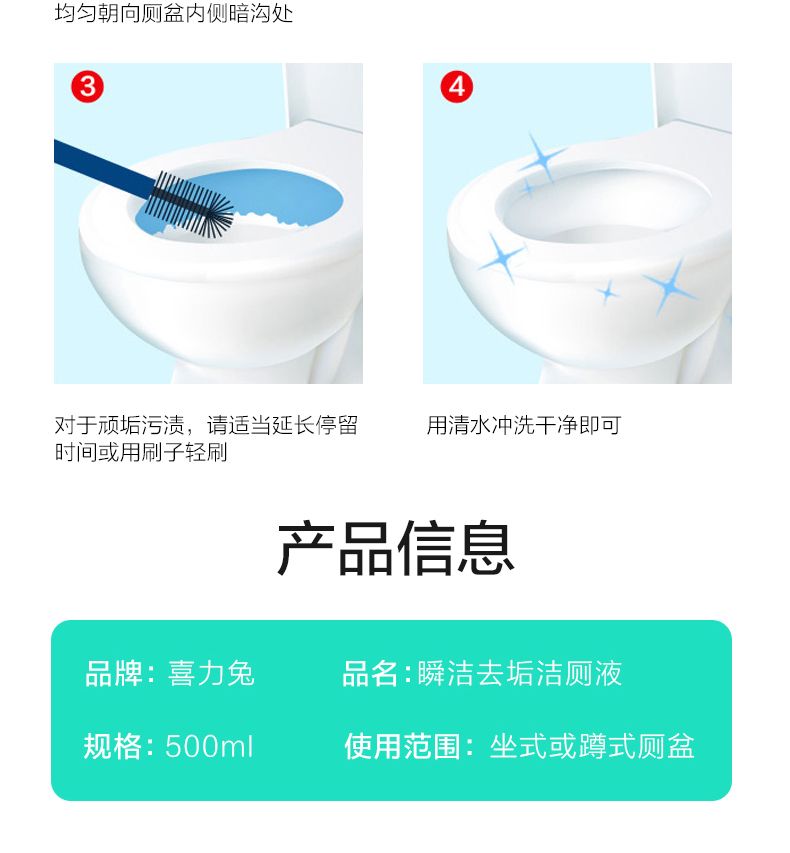 均匀朝向厕盆内侧暗沟处

3

4

对于顽垢污渍，请适当延长停留时间或用刷子轻刷

用清水冲洗干净即可

产品信息

品牌：喜力兔

品名：瞬洁去垢洁厕液

规格：500ml

使用范围：坐式或蹲式厕盆