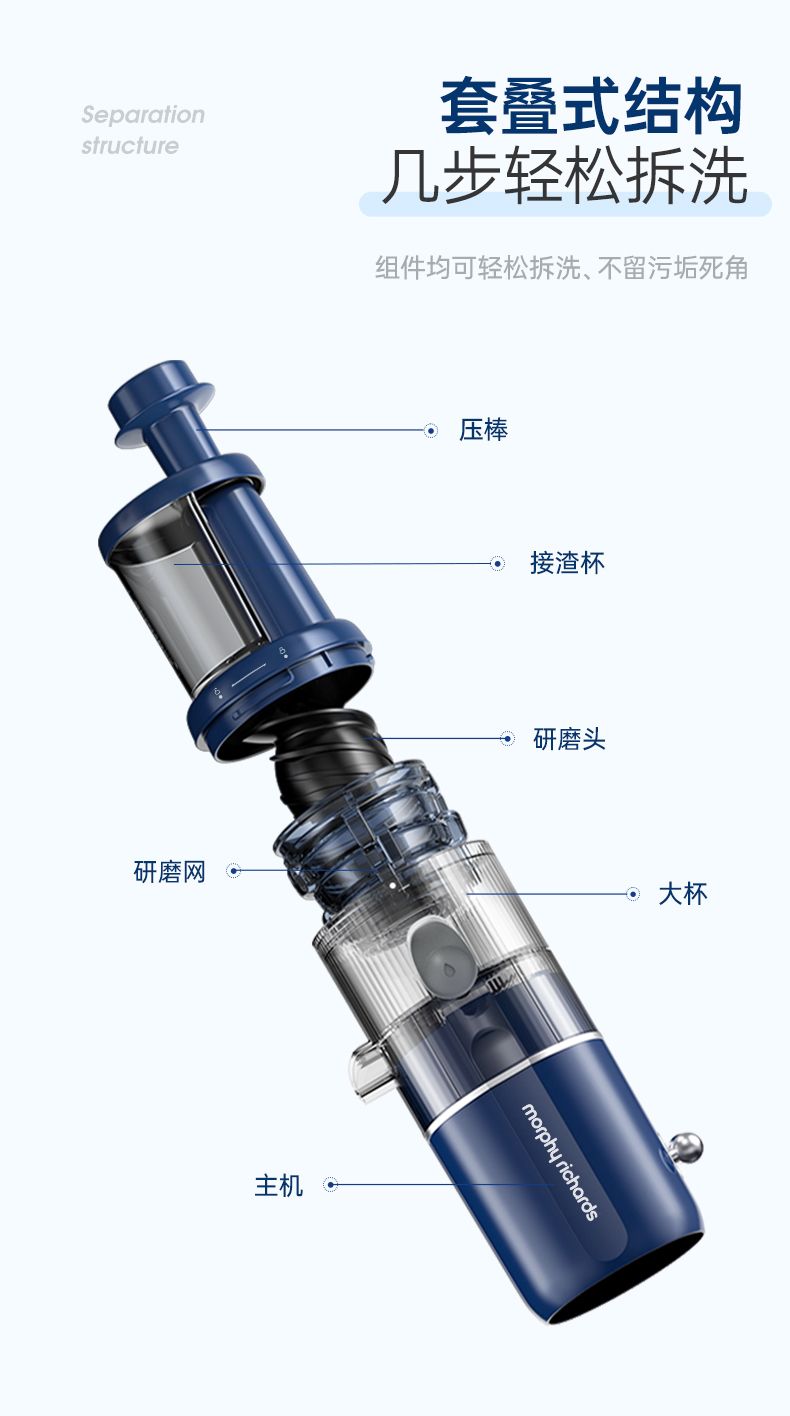 Separation structure

套叠式结构
几步轻松拆洗

组件均可轻松拆洗、不留污垢死角

压棒

接渣杯

研磨头

研磨网

大杯

主机

morphy richards