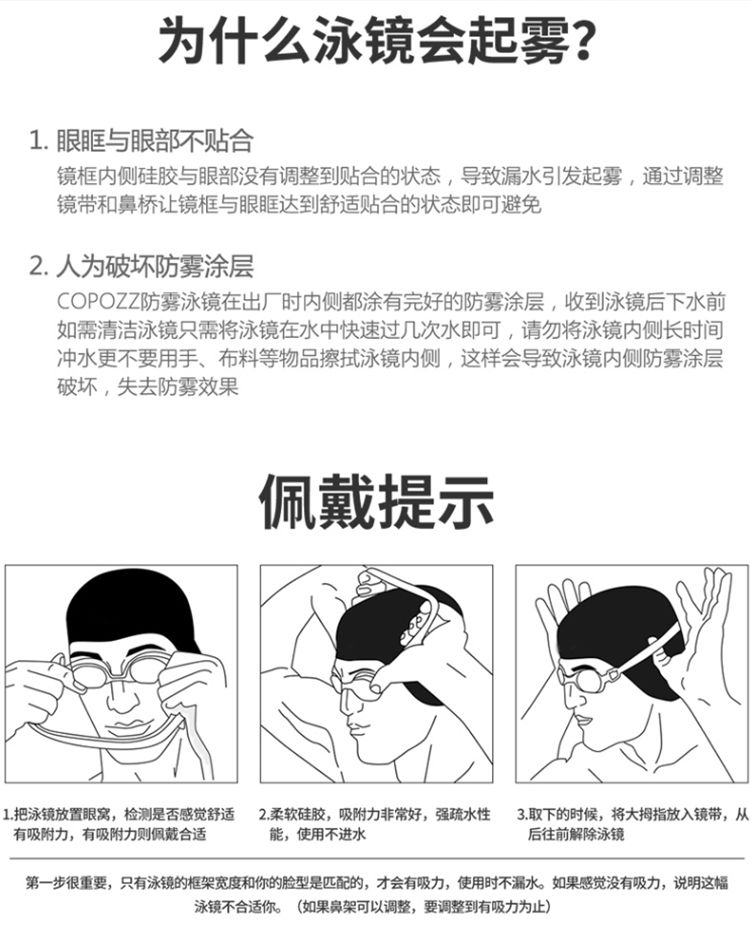 为什么泳镜会起雾?

1. 眼眶与眼部不贴合
镜框内侧硅胶与眼部没有调整到贴合的状态，导致漏水引发起雾，通过调整镜带和鼻桥让镜框与眼眶达到舒适贴合的状态即可避免

2. 人为破坏防雾涂层
COPOZZ防雾泳镜在出厂时内侧都涂有完好的防雾涂层，收到泳镜后下水前如需清洁泳镜只需将泳镜在水中快速过几次水即可，请勿将泳镜内侧长时间冲水更不要用手、布料等物品擦拭泳镜内侧，这样会导致泳镜内侧防雾涂层破坏，失去防雾效果

佩戴提示

1.把泳镜放置眼窝，检测是否感觉舒适有吸附力，有吸附力则佩戴合适

2.柔软硅胶，吸附力非常好，强疏水性能，使用不进水

3.取下的时候，将大拇指放入镜带，从后往前解除泳镜

第一步很重要，只有泳镜的框架宽度和你的脸型是匹配的，才会有吸力，使用时不漏水。如果感觉没有吸力，说明这幅泳镜不合适你。（如果鼻架可以调整，要调整到有吸力为止）