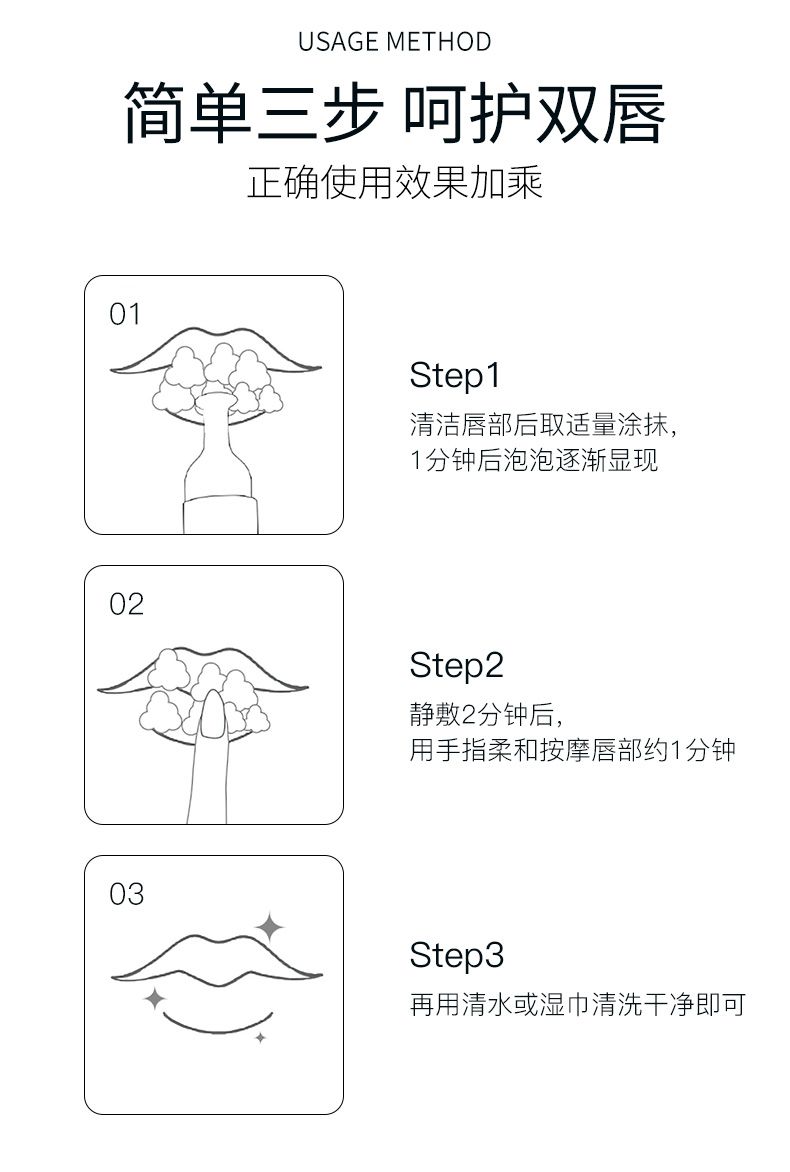 USAGE METHOD

简单三步 呵护双唇

正确使用效果加乘

01

Step1

清洁唇部后取适量涂抹,
1分钟后泡泡逐渐显现

02

Step2

静敷2分钟后,
用手指柔和按摩唇部约1分钟

03

Step3

再用清水或湿巾清洗干净即可