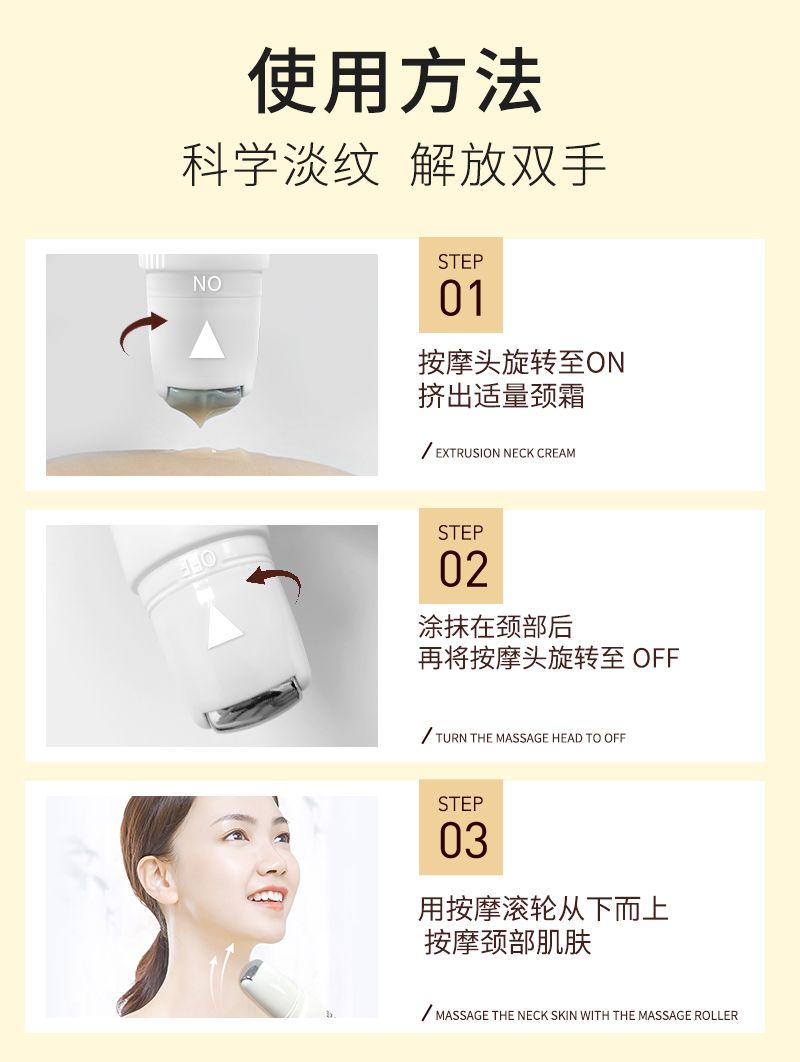 使用方法
科学淡纹 解放双手

NO

STEP
01

按摩头旋转至ON
挤出适量颈霜

/ EXTRUSION NECK CREAM

OFF

STEP
02

涂抹在颈部后
再将按摩头旋转至 OFF

/ TURN THE MASSAGE HEAD TO OFF

STEP
03

用按摩滚轮从下而上
按摩颈部肌肤

/ MASSAGE THE NECK SKIN WITH THE MASSAGE ROLLER