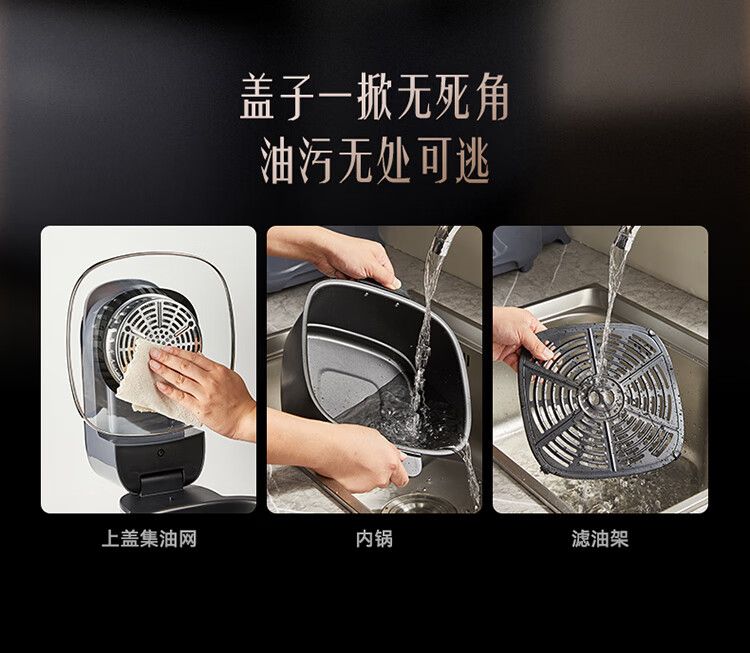 盖子一掀无死角
油污无处可逃

上盖集油网

内锅

滤油架