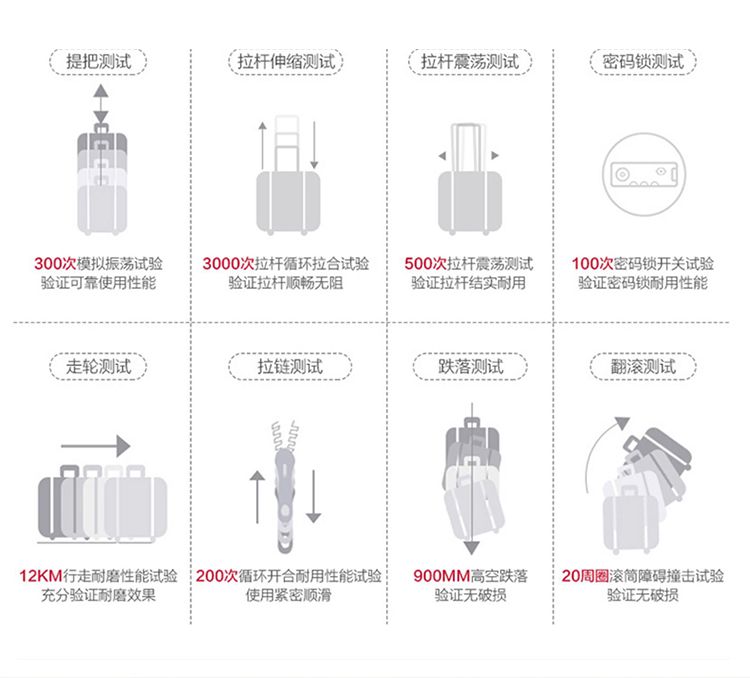 提把测试

300次模拟振荡试验
验证可靠使用性能

拉杆伸缩测试

3000次拉杆循环拉合试验
验证拉杆顺畅无阻

拉杆震荡测试

500次拉杆震荡测试
验证拉杆结实耐用

密码锁测试

100次密码锁开关试验
验证密码锁耐用性能

走轮测试

12KM行走耐磨性能试验
充分验证耐磨效果

拉链测试

200次循环开合耐用性能试验
使用紧密顺滑

跌落测试

900MM高空跌落
验证无破损

翻滚测试

20周圈滚筒障碍撞击试验
验证无破损