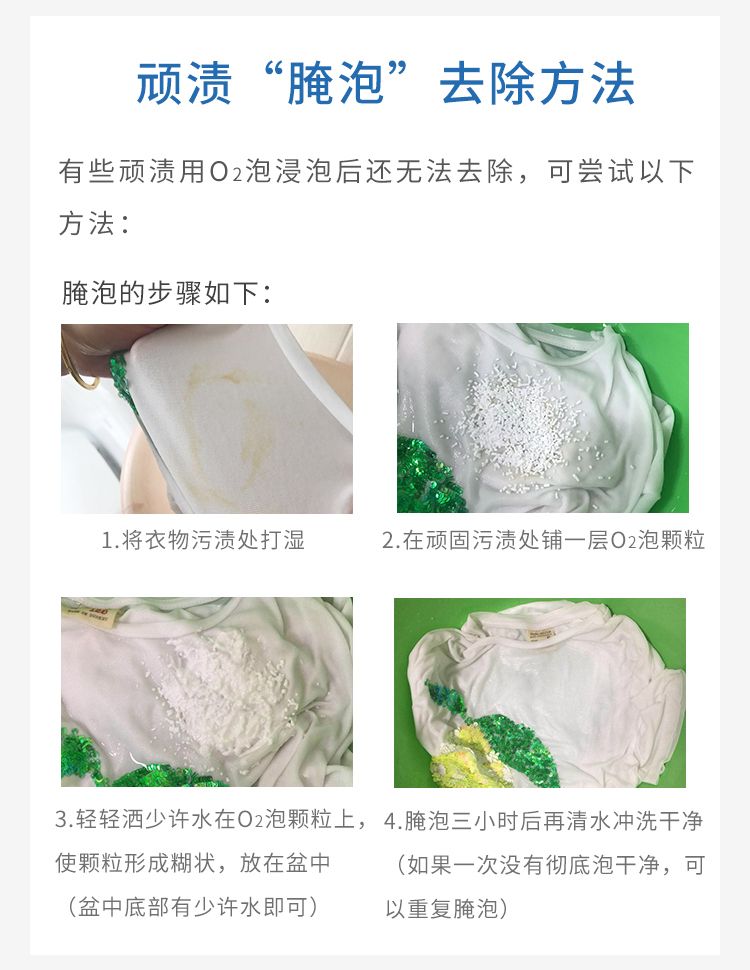 顽渍“腌泡”去除方法

有些顽渍用$O_2$泡浸泡后还无法去除，可尝试以下方法：

腌泡的步骤如下：

1.将衣物污渍处打湿

2.在顽固污渍处铺一层$O_2$泡颗粒

3.轻轻洒少许水在$O_2$泡颗粒上，使颗粒形成糊状，放在盆中（盆中底部有少许水即可）

4.腌泡三小时后再清水冲洗干净（如果一次没有彻底泡干净，可以重复腌泡）