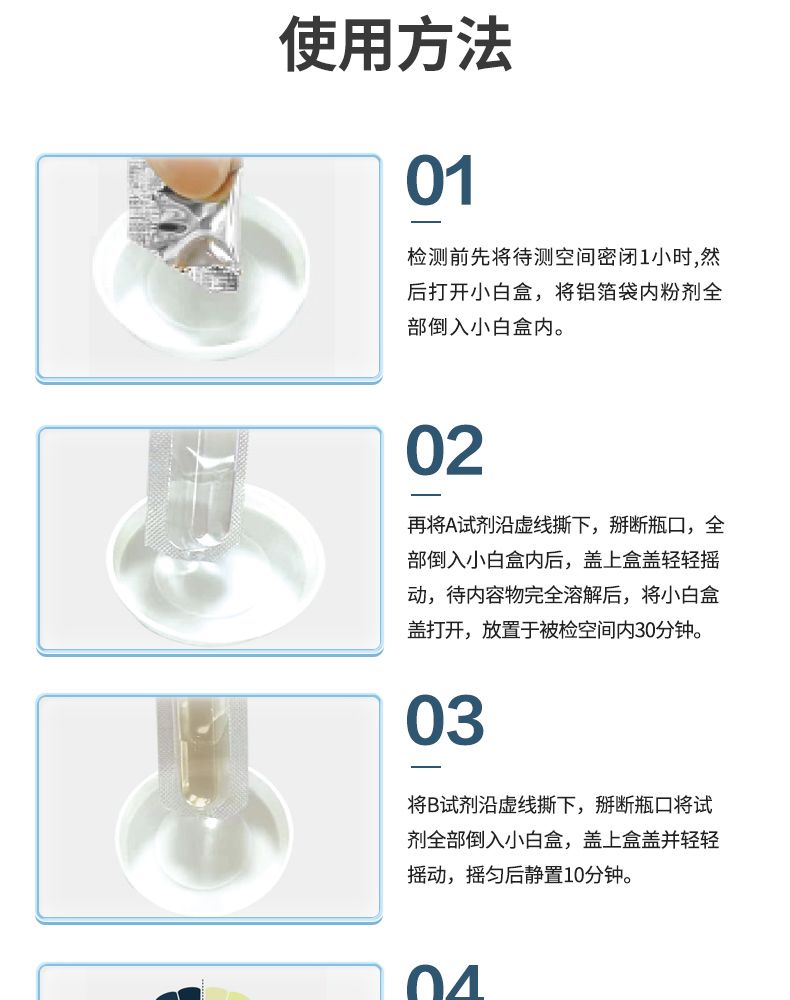 使用方法

01

检测前先将待测空间密闭1小时,然后打开小白盒，将铝箔袋内粉剂全部倒入小白盒内。

02

再将A试剂沿虚线撕下，掰断瓶口，全部倒入小白盒内后，盖上盒盖轻轻摇动，待内容物完全溶解后，将小白盒盖打开，放置于被检空间内30分钟。

03

将B试剂沿虚线撕下，掰断瓶口将试剂全部倒入小白盒，盖上盒盖并轻轻摇动，摇匀后静置10分钟。

04