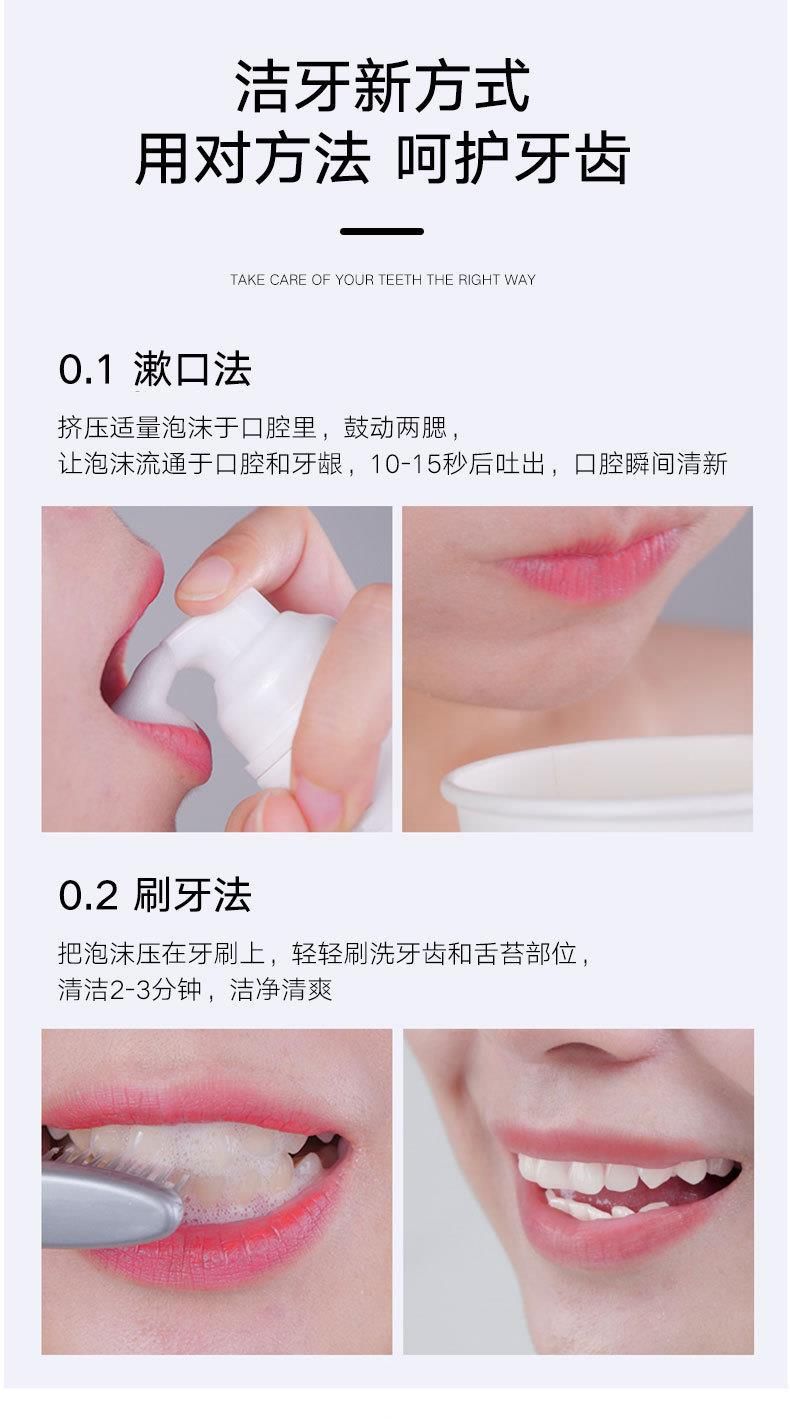 洁牙新方式
用对方法 呵护牙齿

TAKE CARE OF YOUR TEETH THE RIGHT WAY

0.1 漱口法

挤压适量泡沫于口腔里，鼓动两腮，
让泡沫流通于口腔和牙龈，10-15秒后吐出，口腔瞬间清新

0.2 刷牙法

把泡沫压在牙刷上，轻轻刷洗牙齿和舌苔部位，
清洁2-3分钟，洁净清爽