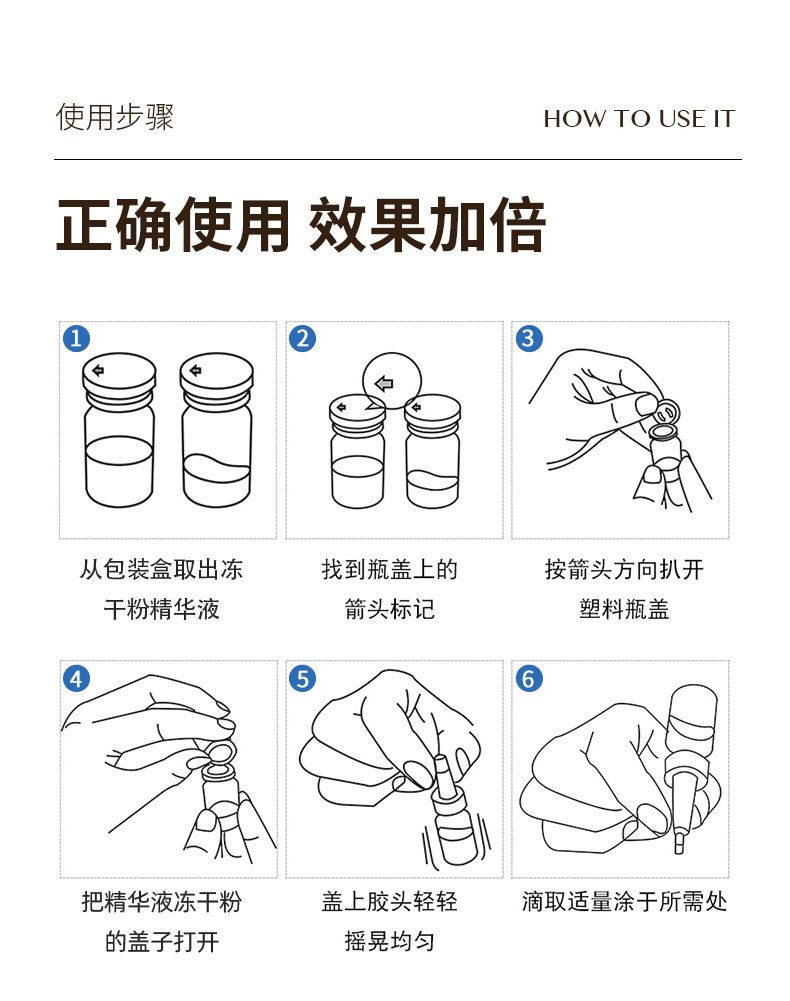 使用步骤

HOW TO USE IT

正确使用 效果加倍

1

从包装盒取出冻干粉精华液

2

找到瓶盖上的箭头标记

3

按箭头方向扒开塑料瓶盖

4

把精华液冻干粉的盖子打开

5

盖上胶头轻轻摇晃均匀

6

滴取适量涂于所需处