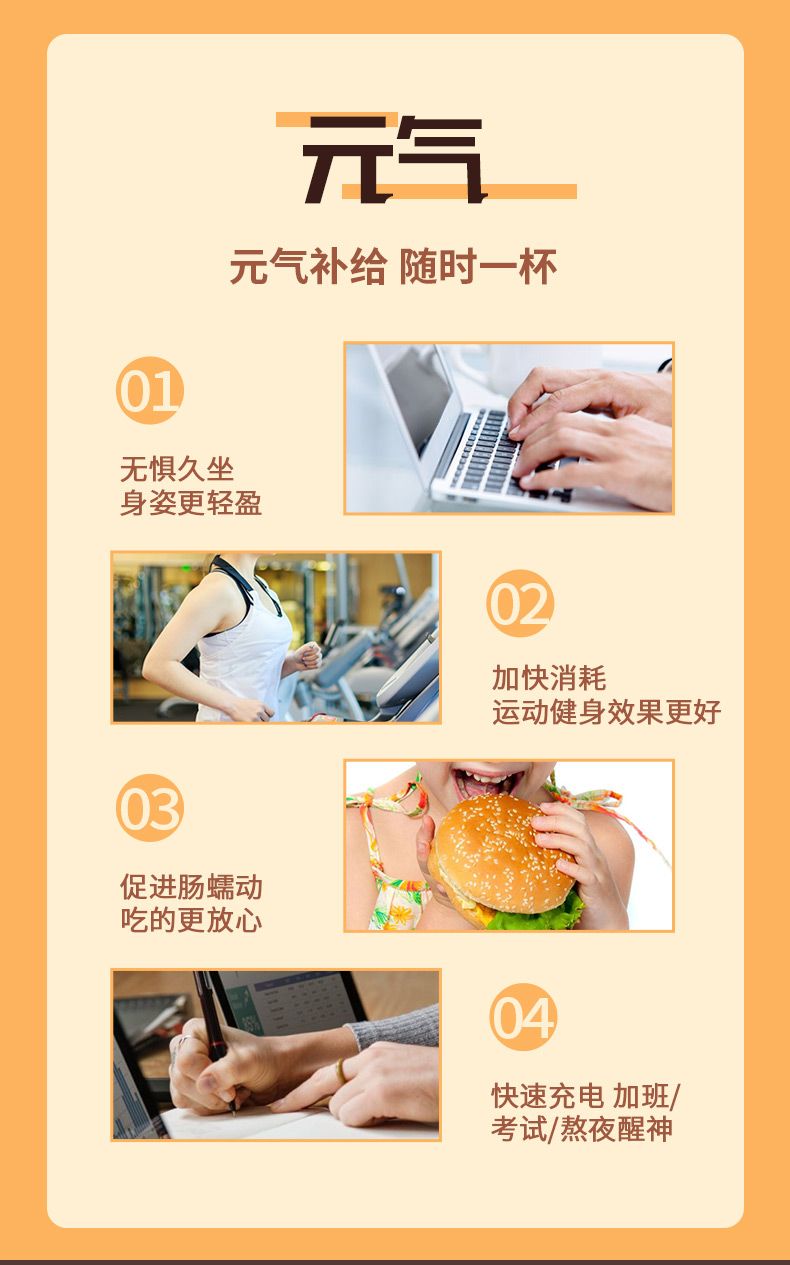 元气

元气补给 随时一杯

01

无惧久坐
身姿更轻盈

02

加快消耗
运动健身效果更好

03

促进肠蠕动
吃的更放心

04

快速充电 加班/
考试/熬夜醒神