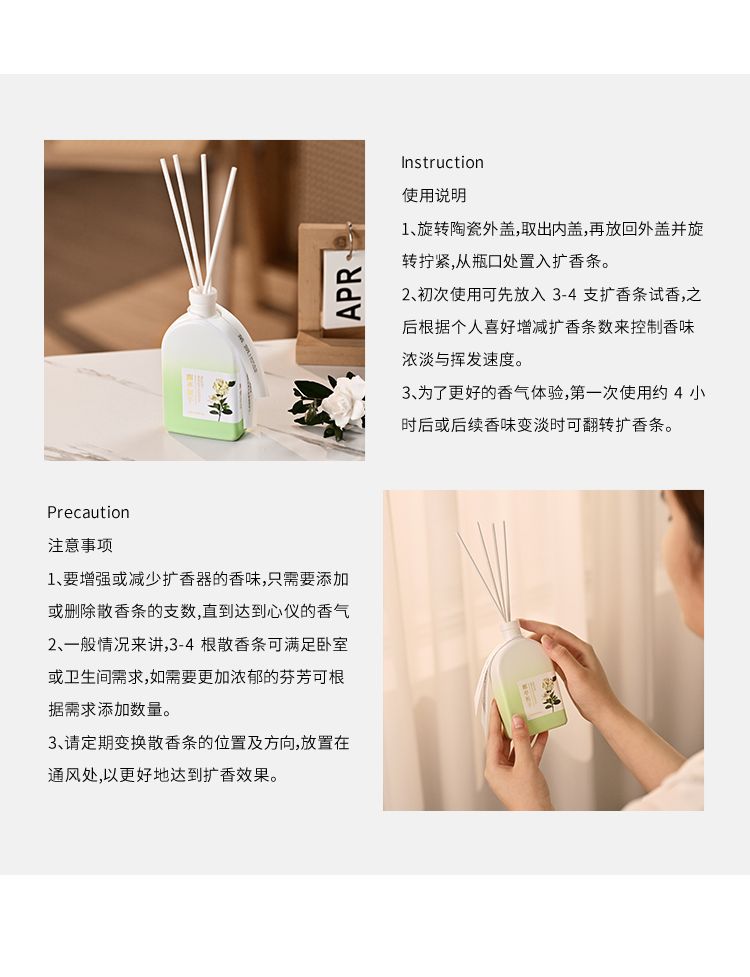 APR

Instruction
使用说明
1、旋转陶瓷外盖,取出内盖,再放回外盖并旋转拧紧,从瓶口处置入扩香条。
2、初次使用可先放入 3-4 支扩香条试香,之后根据个人喜好增减扩香条数来控制香味浓淡与挥发速度。
3、为了更好的香气体验,第一次使用约 4 小时后或后续香味变淡时可翻转扩香条。

Precaution
注意事项
1、要增强或减少扩香器的香味,只需要添加或删除散香条的支数,直到达到心仪的香气
2、一般情况来讲,3-4 根散香条可满足卧室或卫生间需求,如需要更加浓郁的芬芳可根据需求添加数量。
3、请定期变换散香条的位置及方向,放置在通风处,以更好地达到扩香效果。