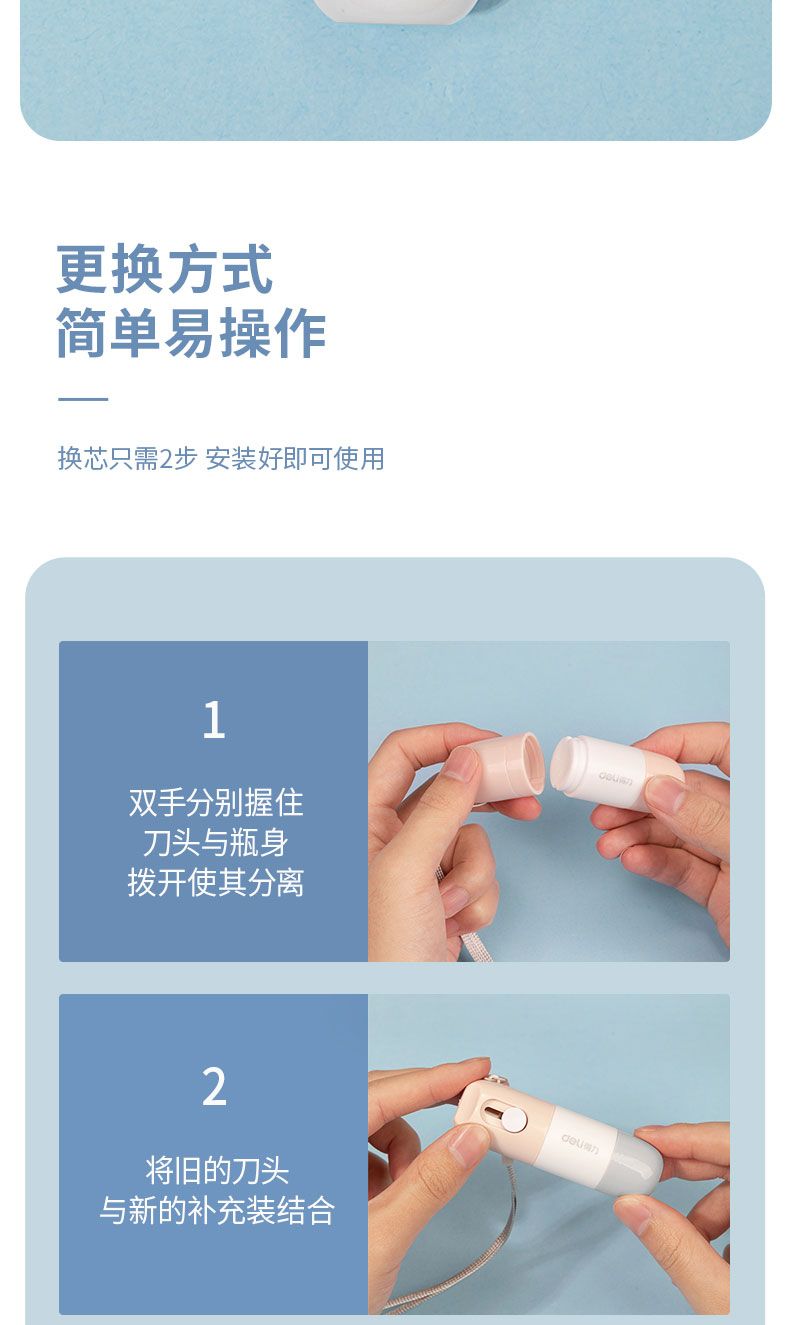 更换方式
简单易操作

换芯只需2步 安装好即可使用

1

双手分别握住
刀头与瓶身
拨开使其分离

deli得力

2

将旧的刀头
与新的补充装结合

deli得力