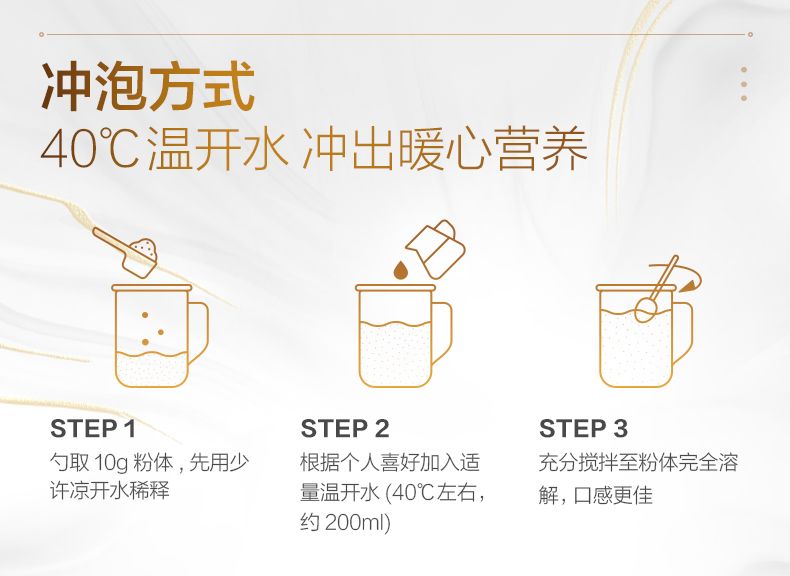 冲泡方式
40℃温开水 冲出暖心营养

STEP 1
勺取 10g 粉体，先用少许凉开水稀释

STEP 2
根据个人喜好加入适量温开水 (40℃左右，约 200ml)

STEP 3
充分搅拌至粉体完全溶解，口感更佳