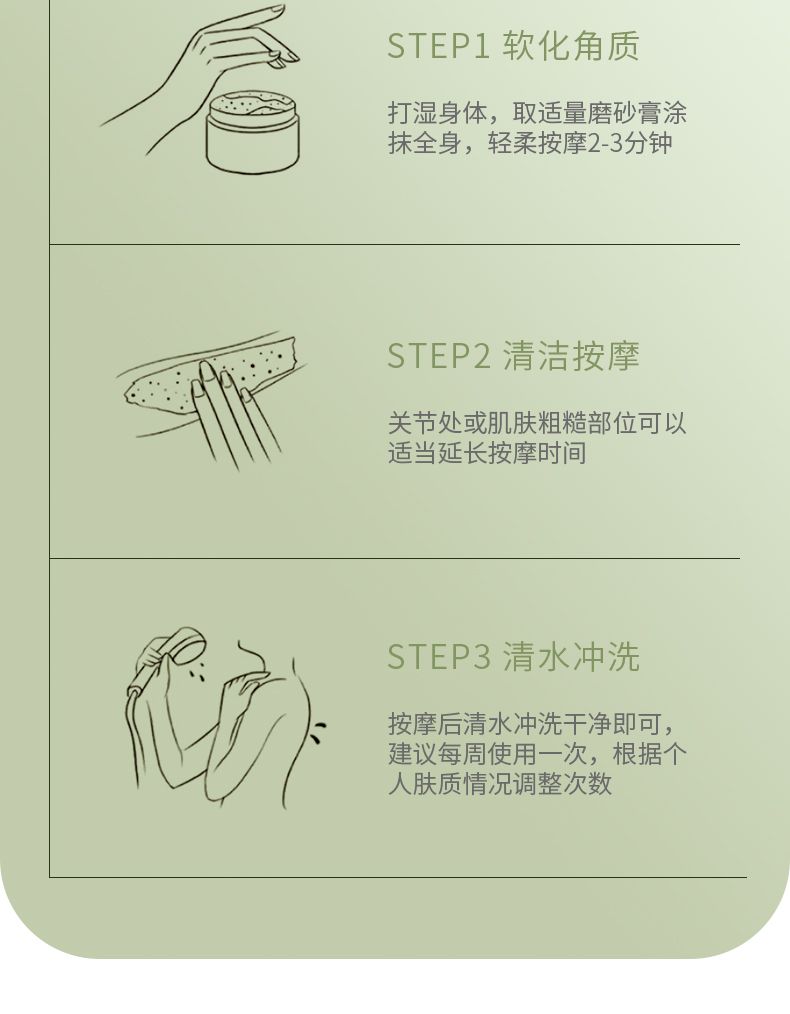 STEP1 软化角质

打湿身体，取适量磨砂膏涂抹全身，轻柔按摩2-3分钟

STEP2 清洁按摩

关节处或肌肤粗糙部位可以适当延长按摩时间

STEP3 清水冲洗

按摩后清水冲洗干净即可，建议每周使用一次，根据个人肤质情况调整次数