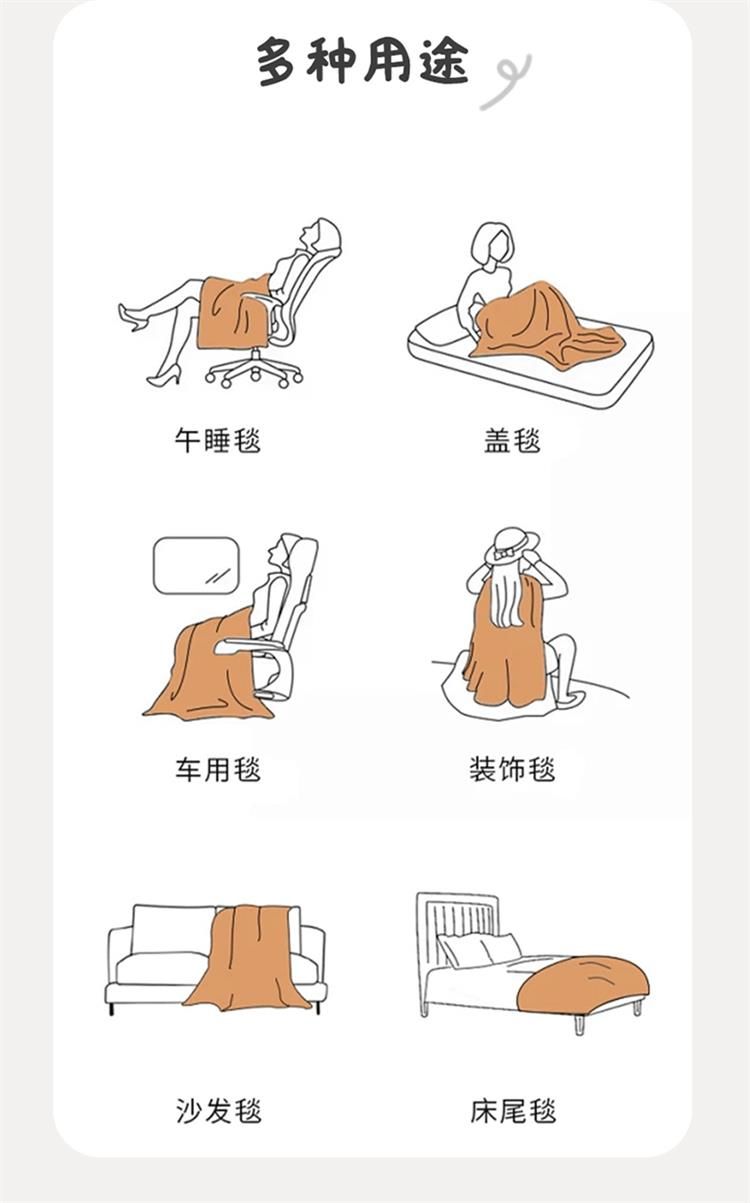 多种用途

午睡毯

盖毯

车用毯

装饰毯

沙发毯

床尾毯