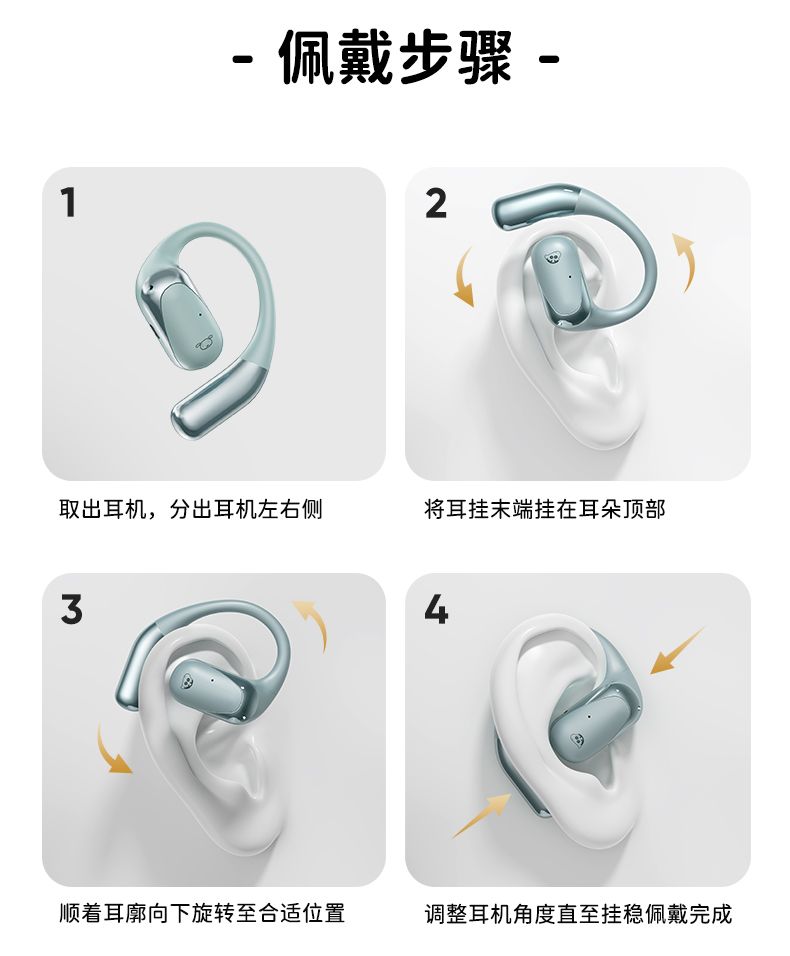 - 佩戴步骤 -

1

取出耳机，分出耳机左右侧

2

将耳挂末端挂在耳朵顶部

3

顺着耳廓向下旋转至合适位置

4

调整耳机角度直至挂稳佩戴完成