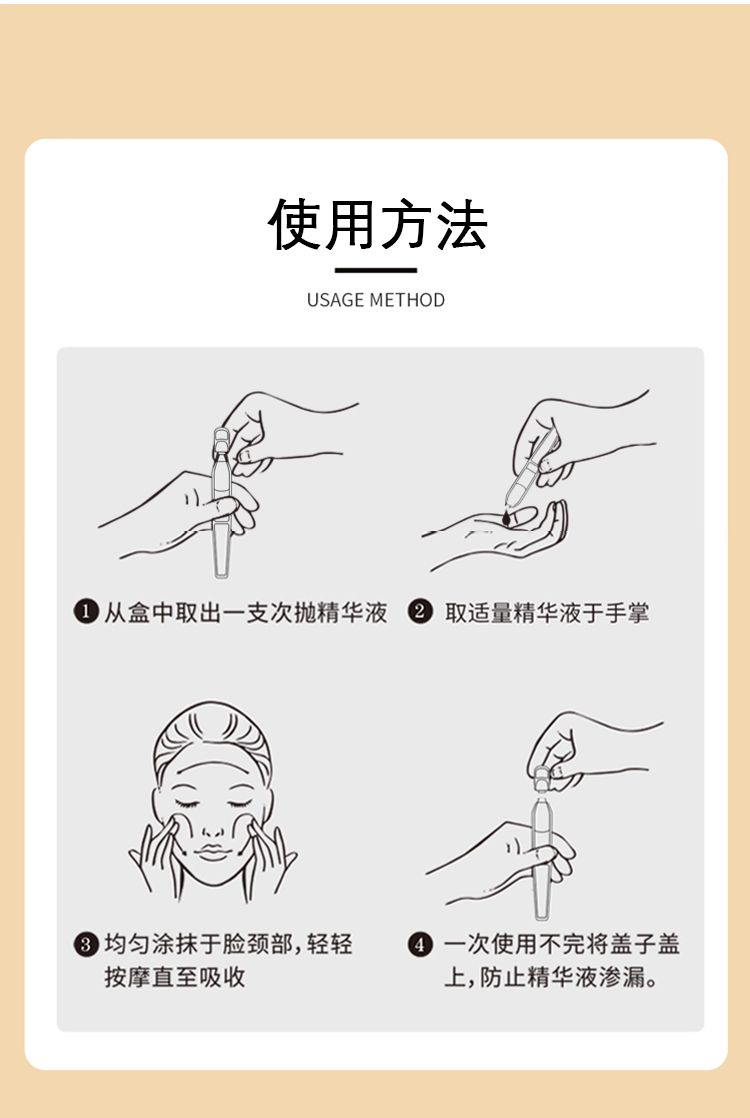 使用方法

USAGE METHOD

❶ 从盒中取出一支次抛精华液

❷ 取适量精华液于手掌

❸ 均匀涂抹于脸颈部，轻轻按摩直至吸收

❹ 一次使用不完将盖子盖上，防止精华液渗漏。