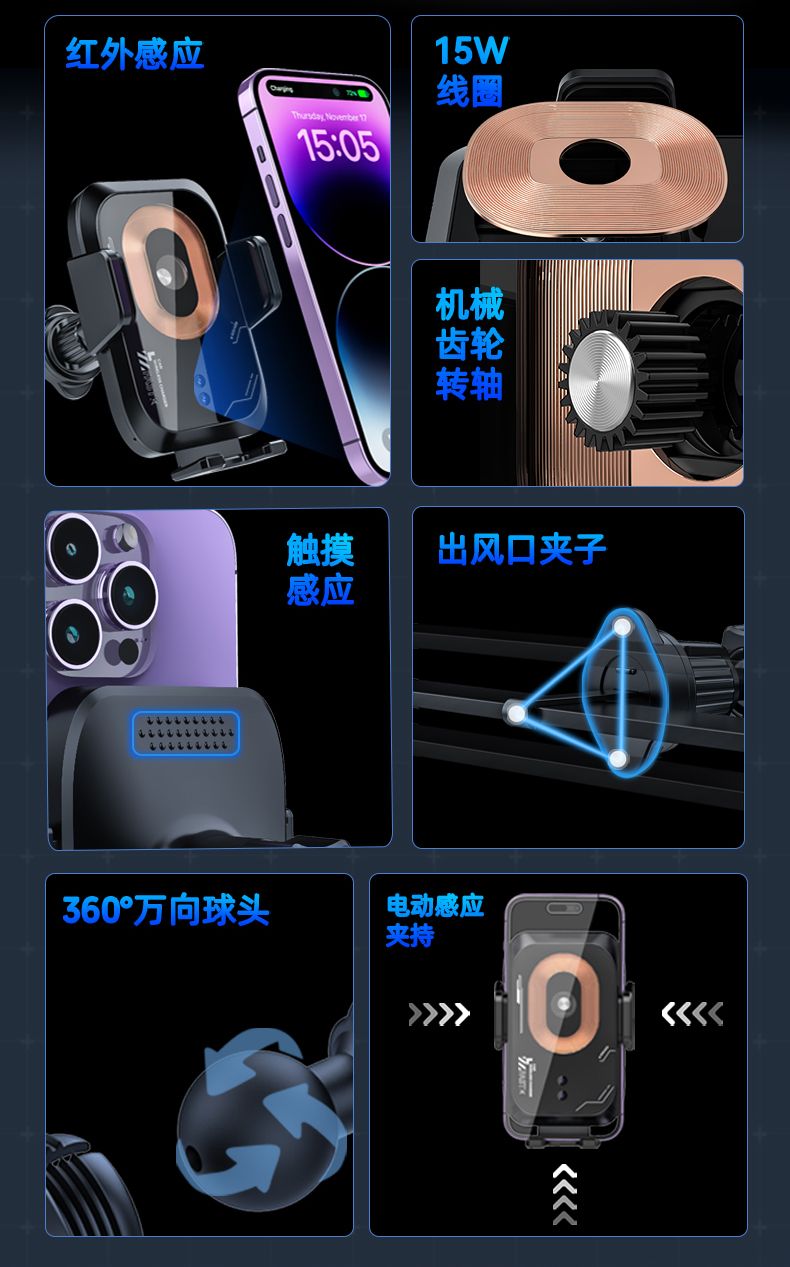 红外感应

Charging
72%
Thursday, November 17
15:05

15W
线圈

机械
齿轮
转轴

触摸
感应

出风口夹子

360°万向球头

电动感应
夹持