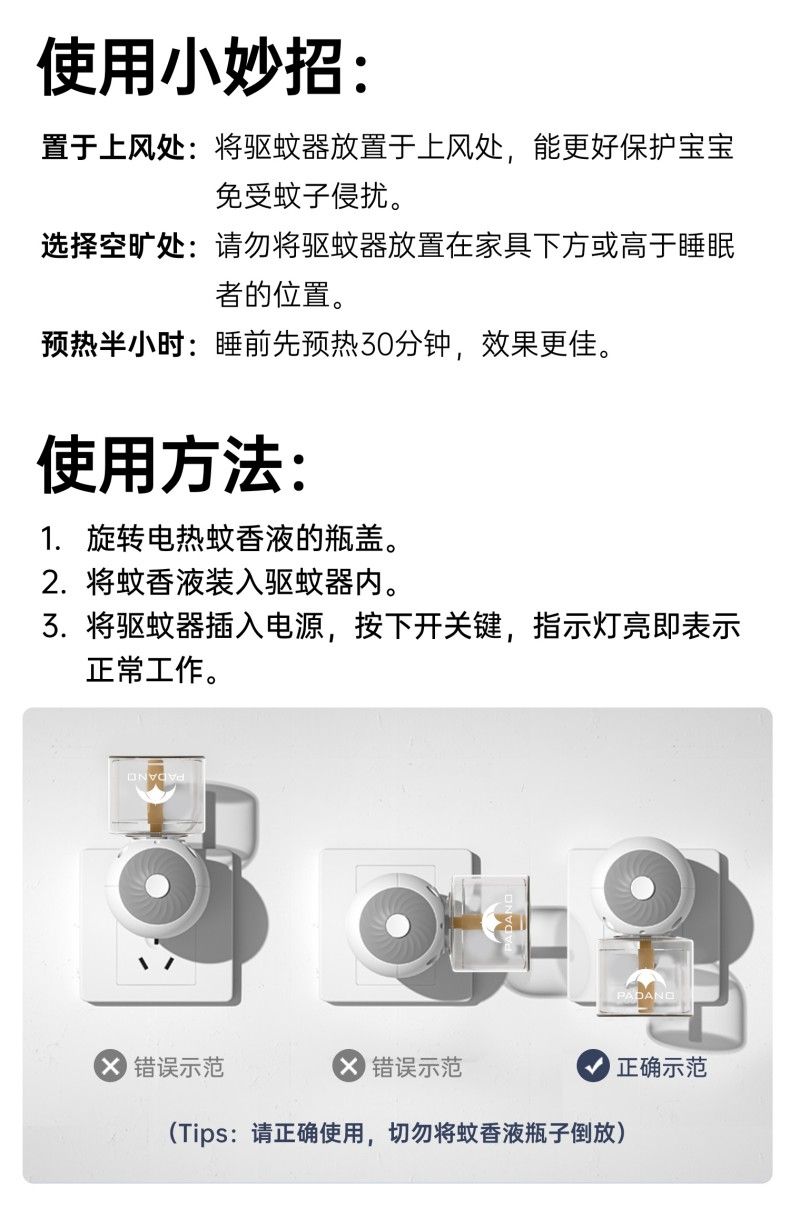 使用小妙招：

置于上风处：将驱蚊器放置于上风处，能更好保护宝宝免受蚊子侵扰。

选择空旷处：请勿将驱蚊器放置在家具下方或高于睡眠者的位置。

预热半小时：睡前先预热30分钟，效果更佳。

使用方法：

1. 旋转电热蚊香液的瓶盖。
2. 将蚊香液装入驱蚊器内。
3. 将驱蚊器插入电源，按下开关键，指示灯亮即表示正常工作。

PADANO

PADANO

PADANO

错误示范

错误示范

正确示范

（Tips：请正确使用，切勿将蚊香液瓶子倒放）