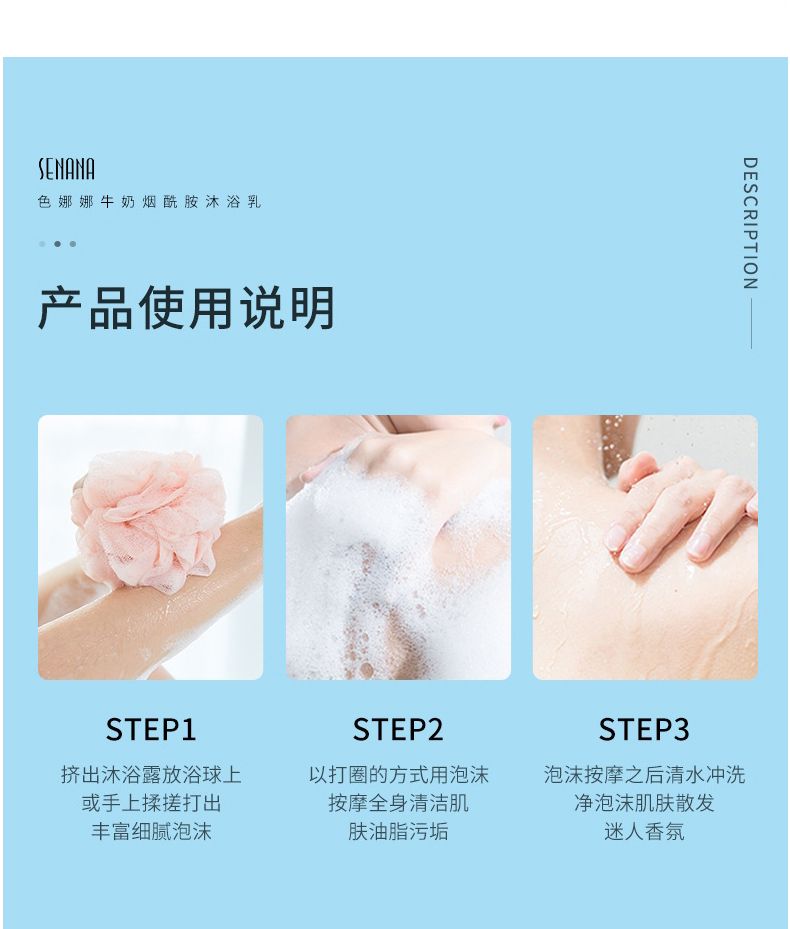 SENANA
色娜娜牛奶烟酰胺沐浴乳

DESCRIPTION

产品使用说明

STEP1
挤出沐浴露放浴球上或手上揉搓打出丰富细腻泡沫

STEP2
以打圈的方式用泡沫按摩全身清洁肌肤油脂污垢

STEP3
泡沫按摩之后清水冲洗净泡沫肌肤散发迷人香氛